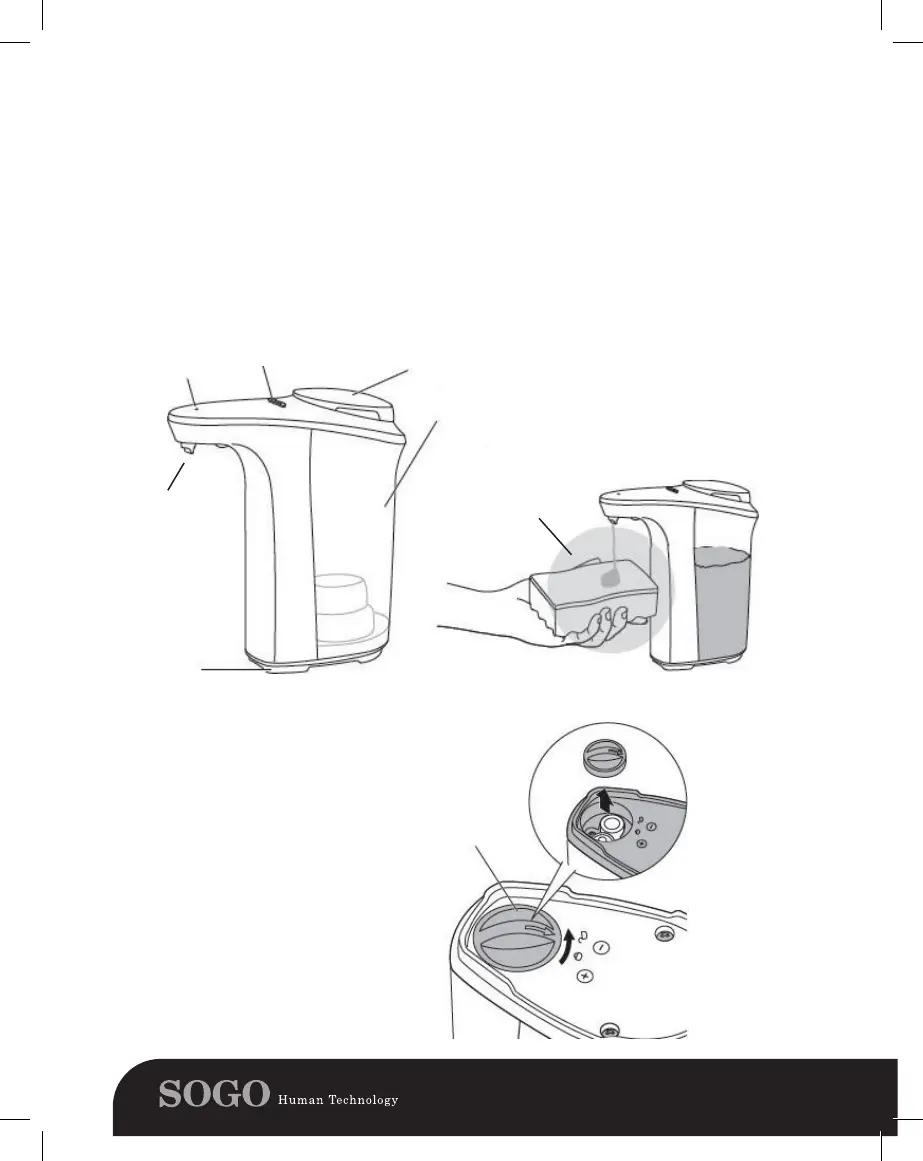 SOGO Human Technology