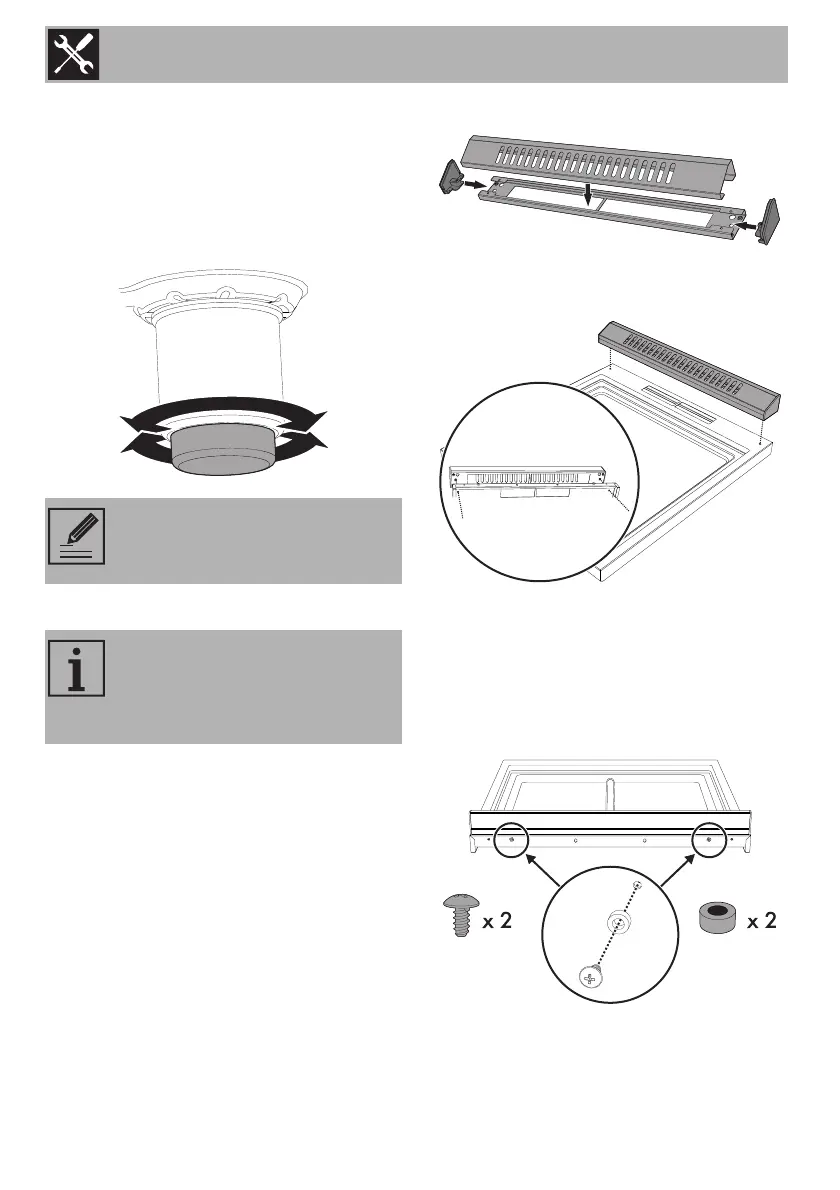 x 2

x 2