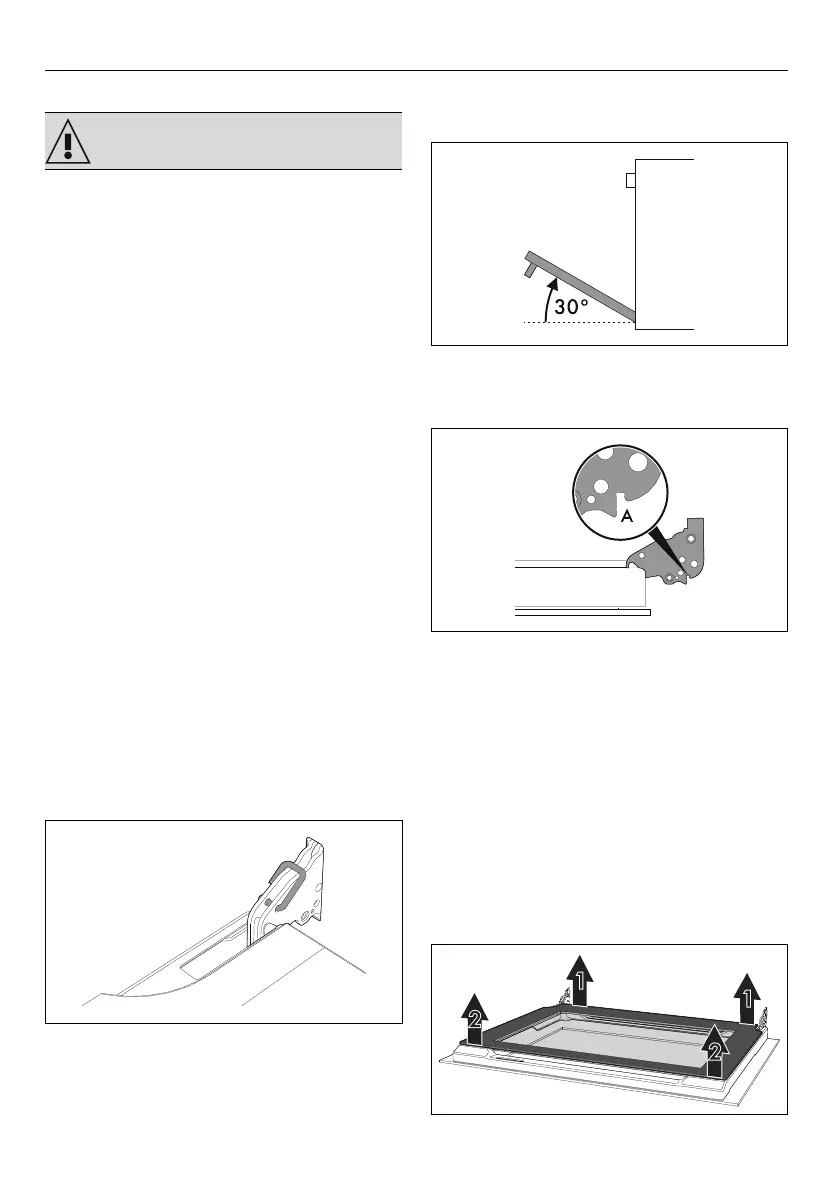 30°

A

1

1

2

2