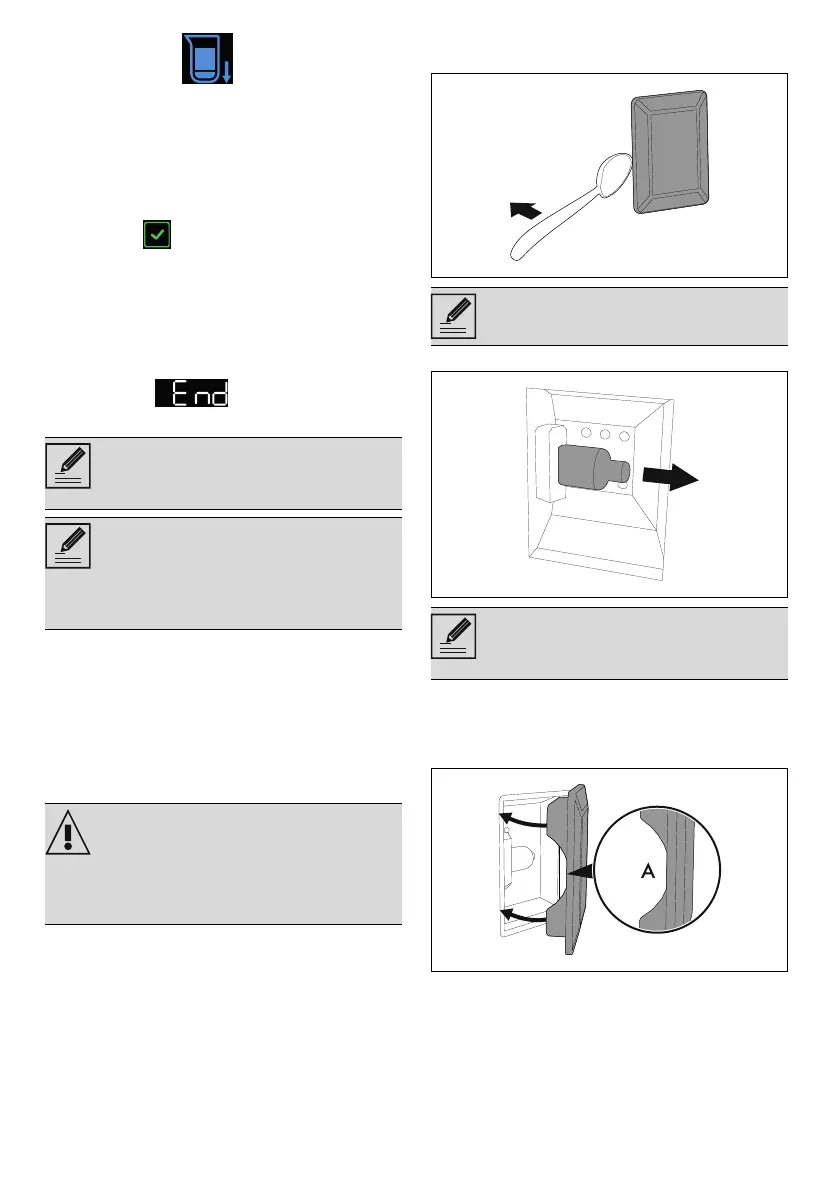 End

A