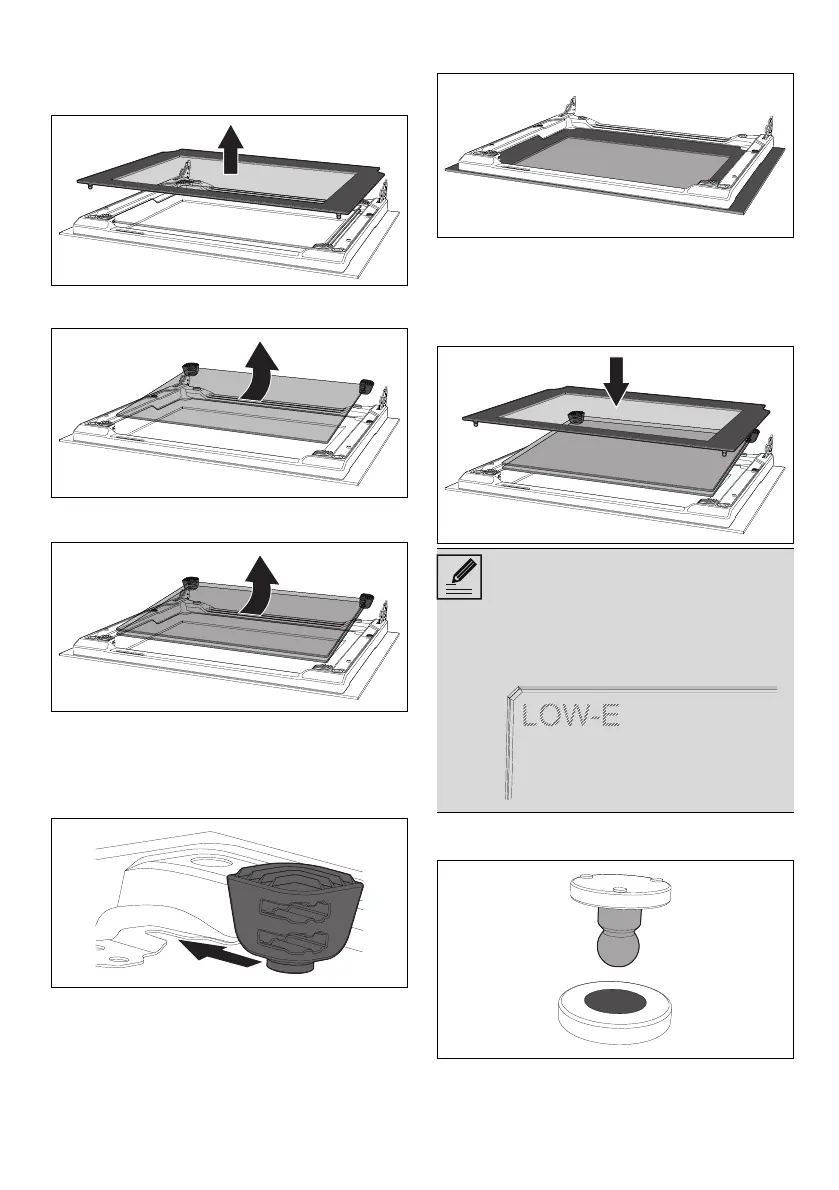 LOW-E