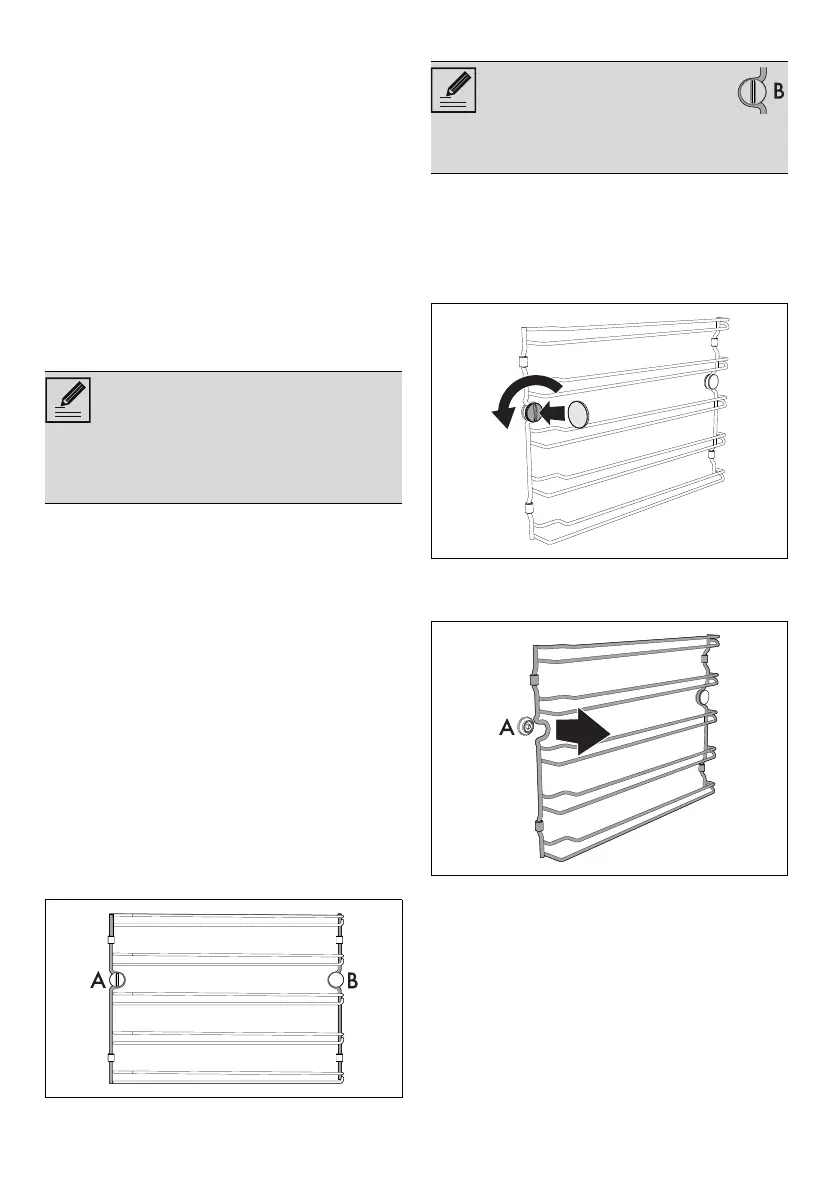 B

A

A B