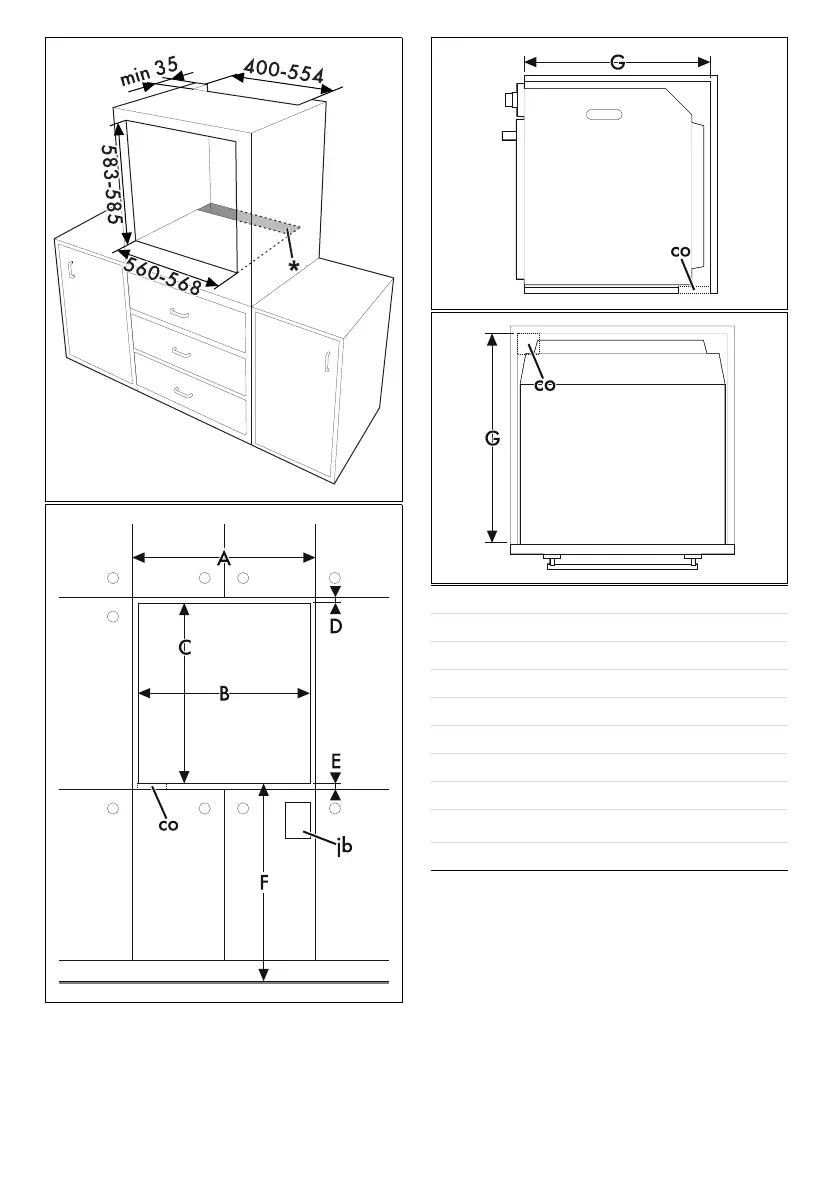 min 35
400-554
583-585
560-568
*

G
co

G
co

A
D
C
B
E
co
jb
F