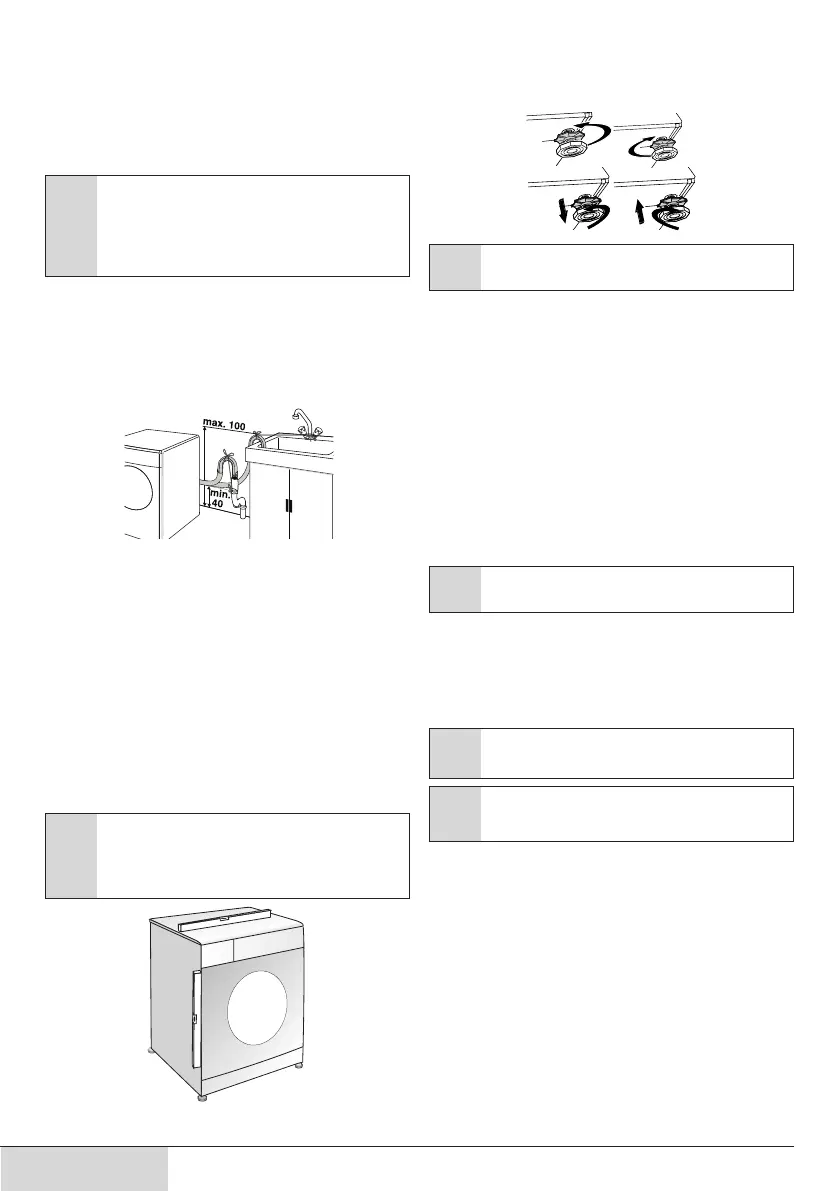 max. 100

min. 40