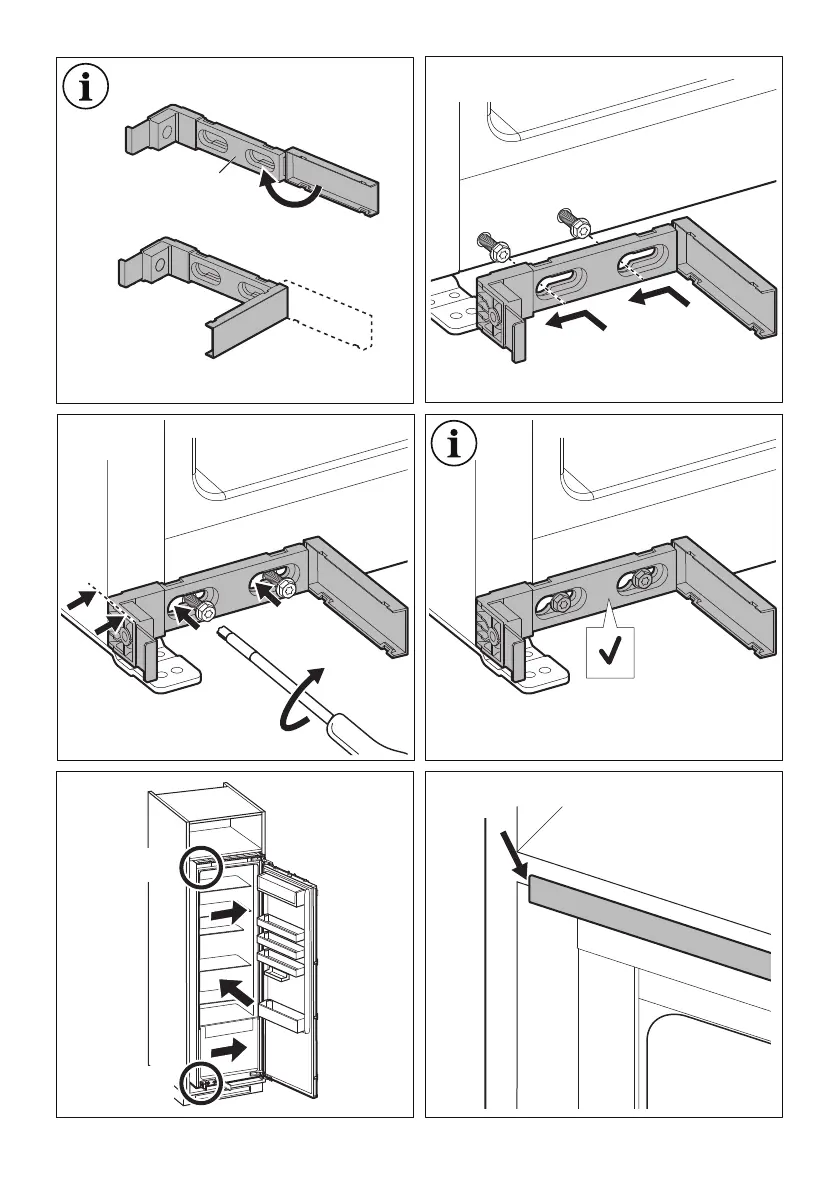 i

i