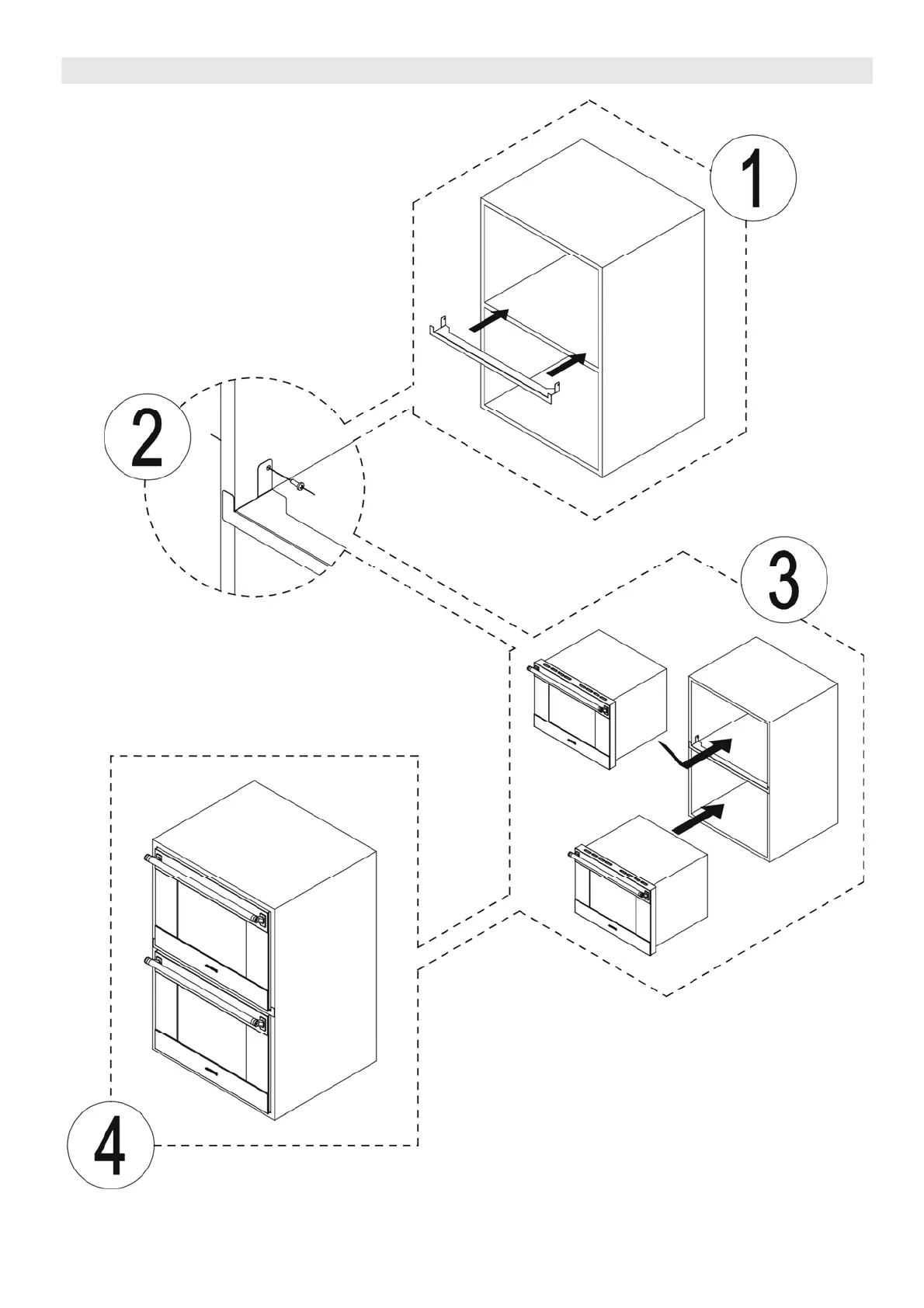 1

2

3

4