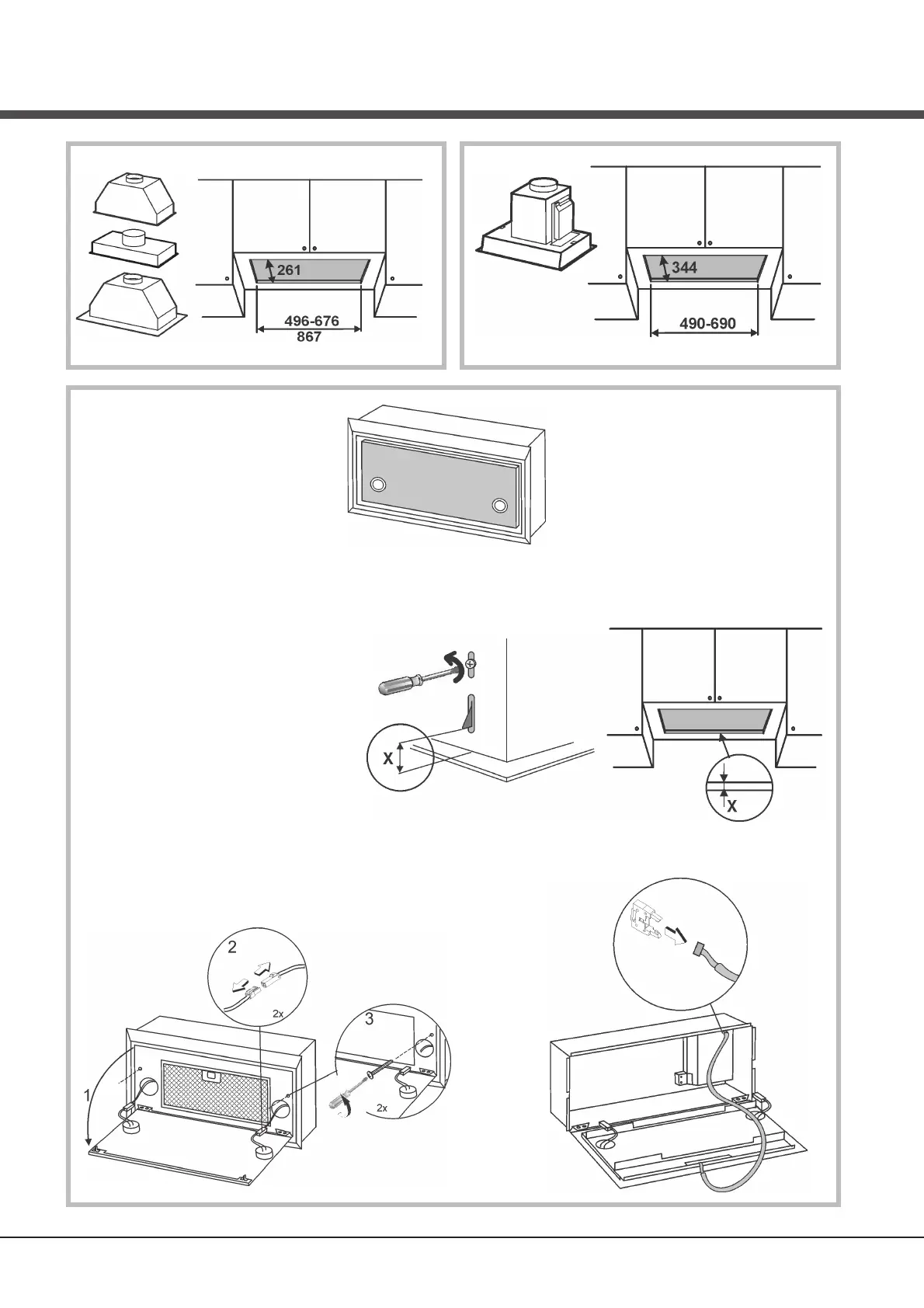 261

496-676
867

344

490-690

X

X

2

2x

3

1

2x