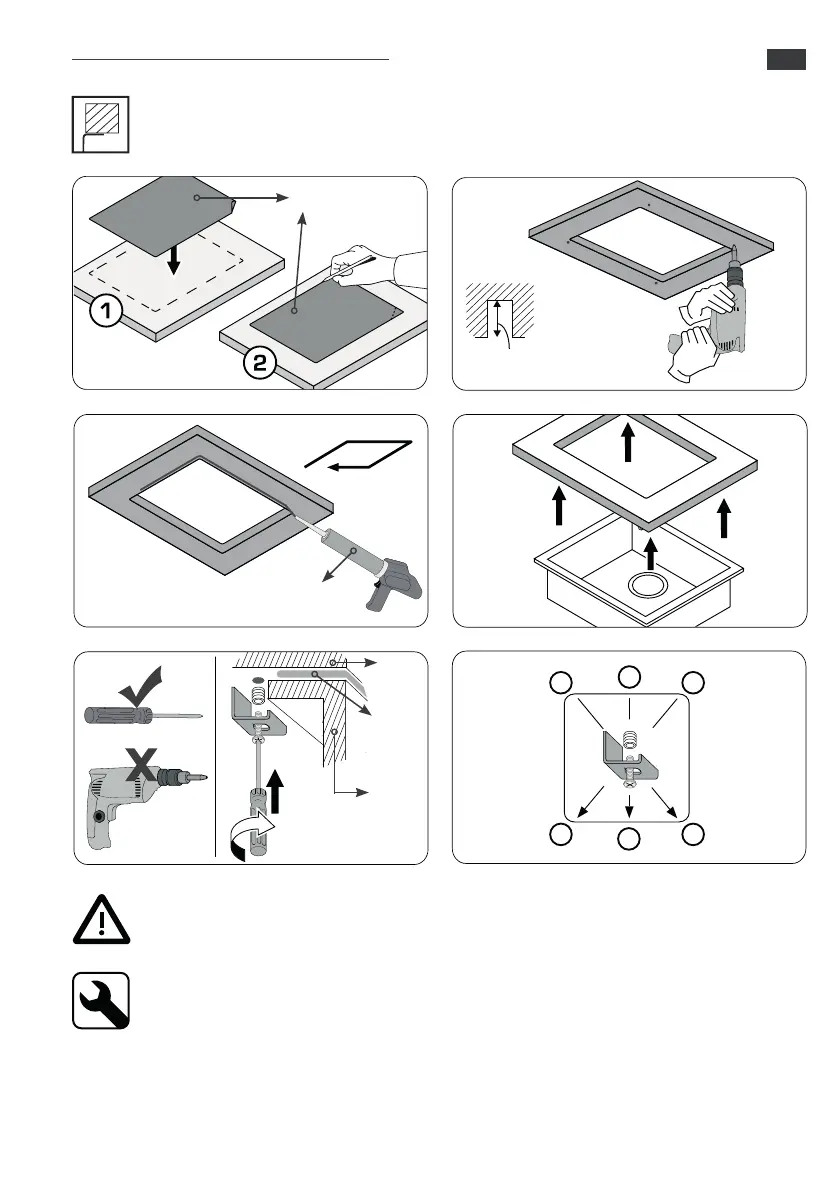 1

2