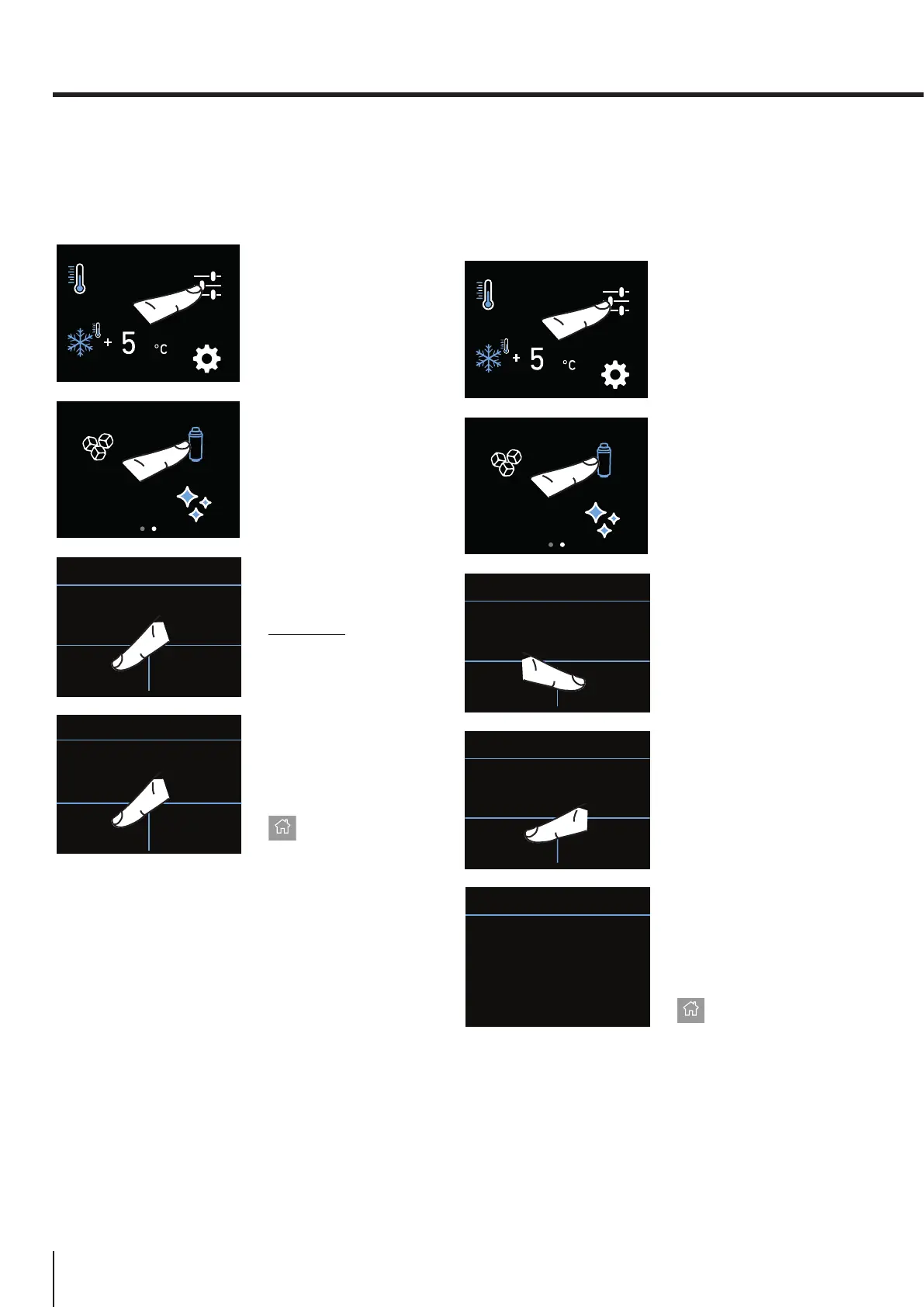 + 5 °C

+ 5 °C