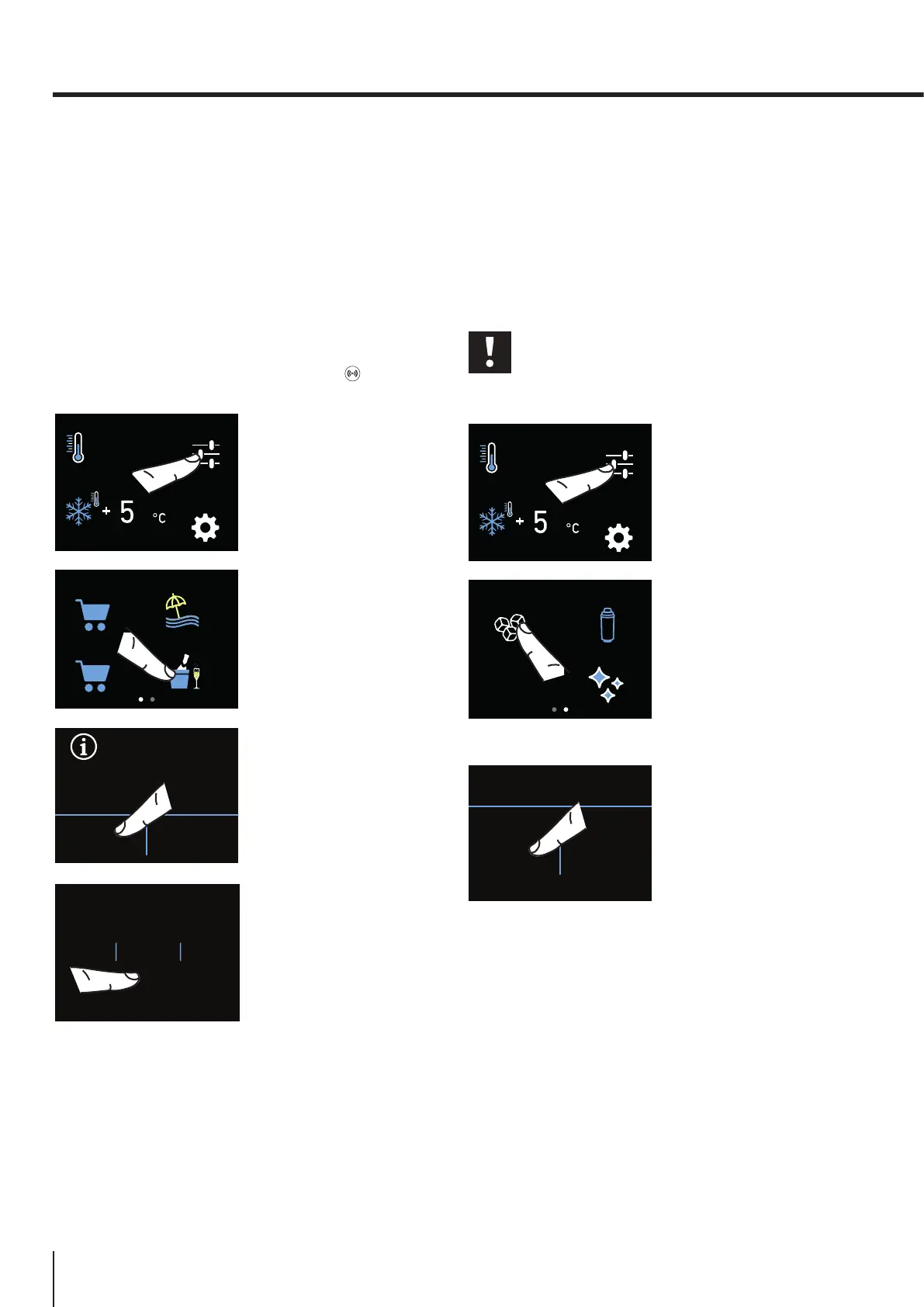 + 5 °C

+ 5 °C