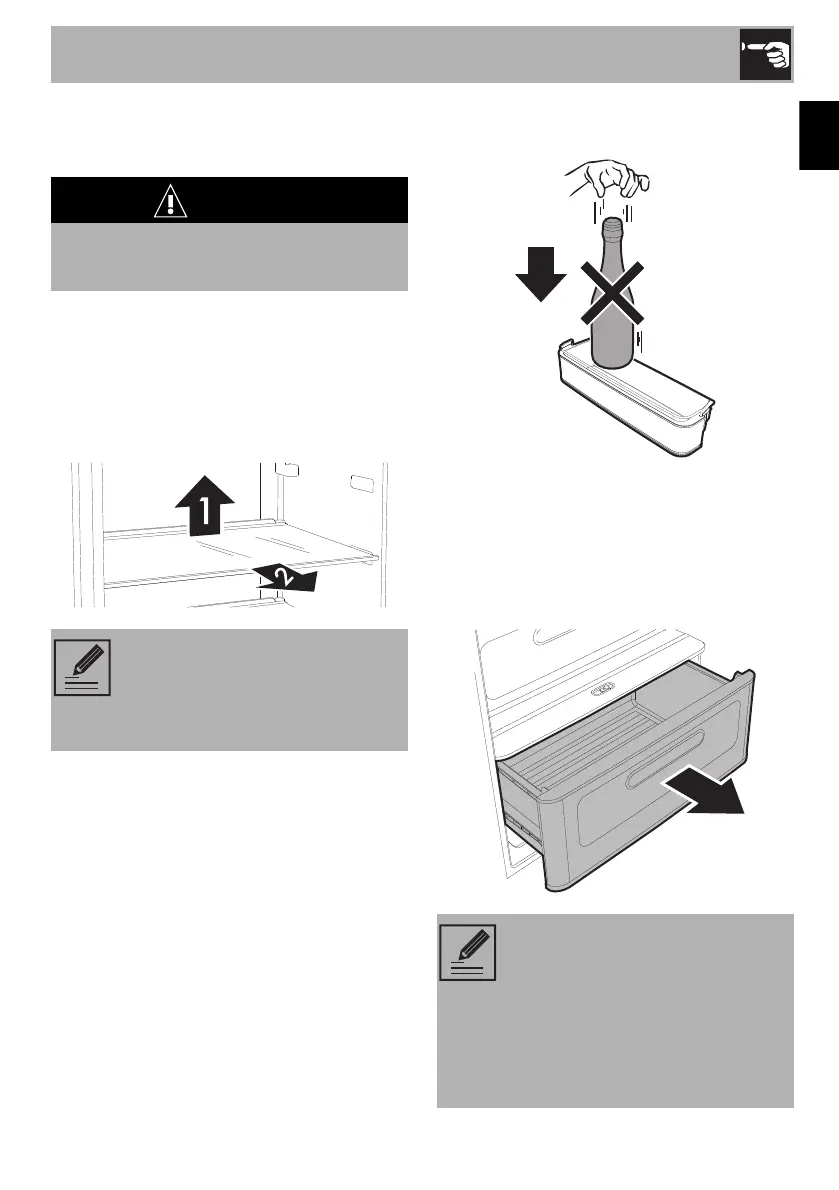 1

2