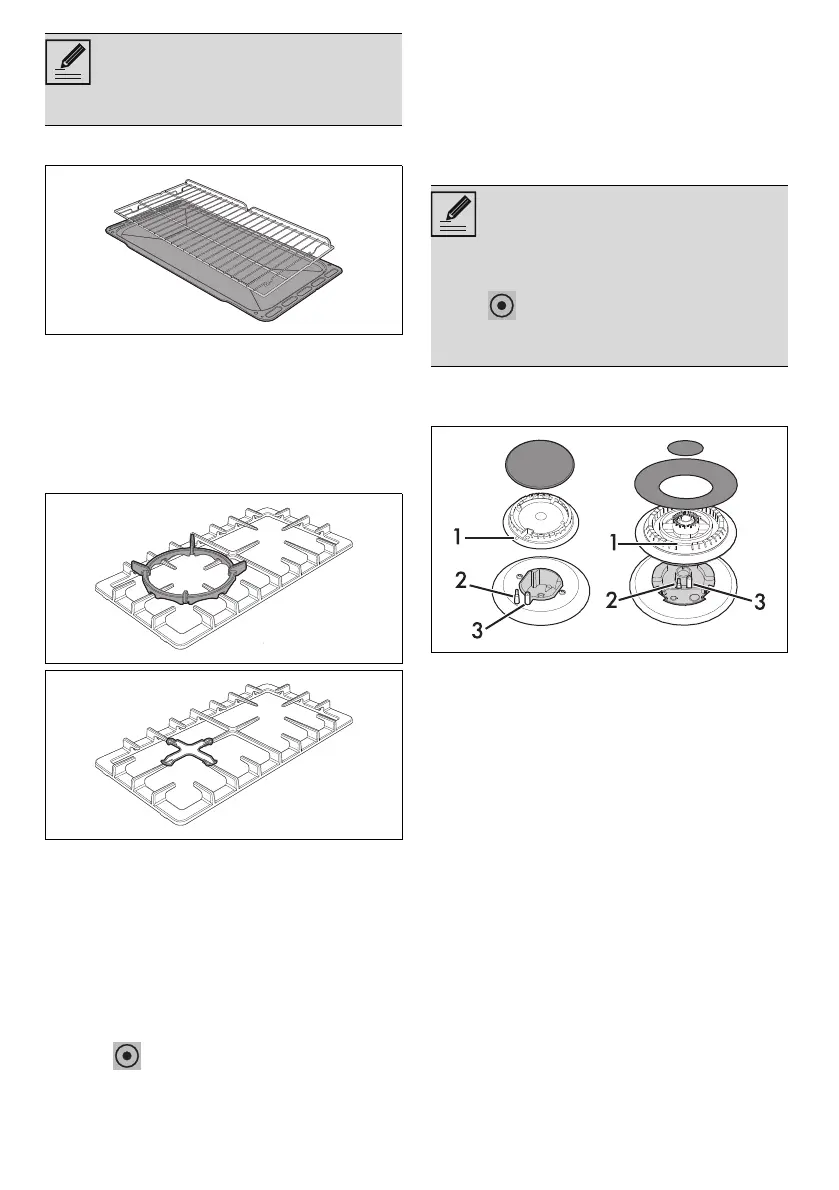 1

2

3

1

2

3