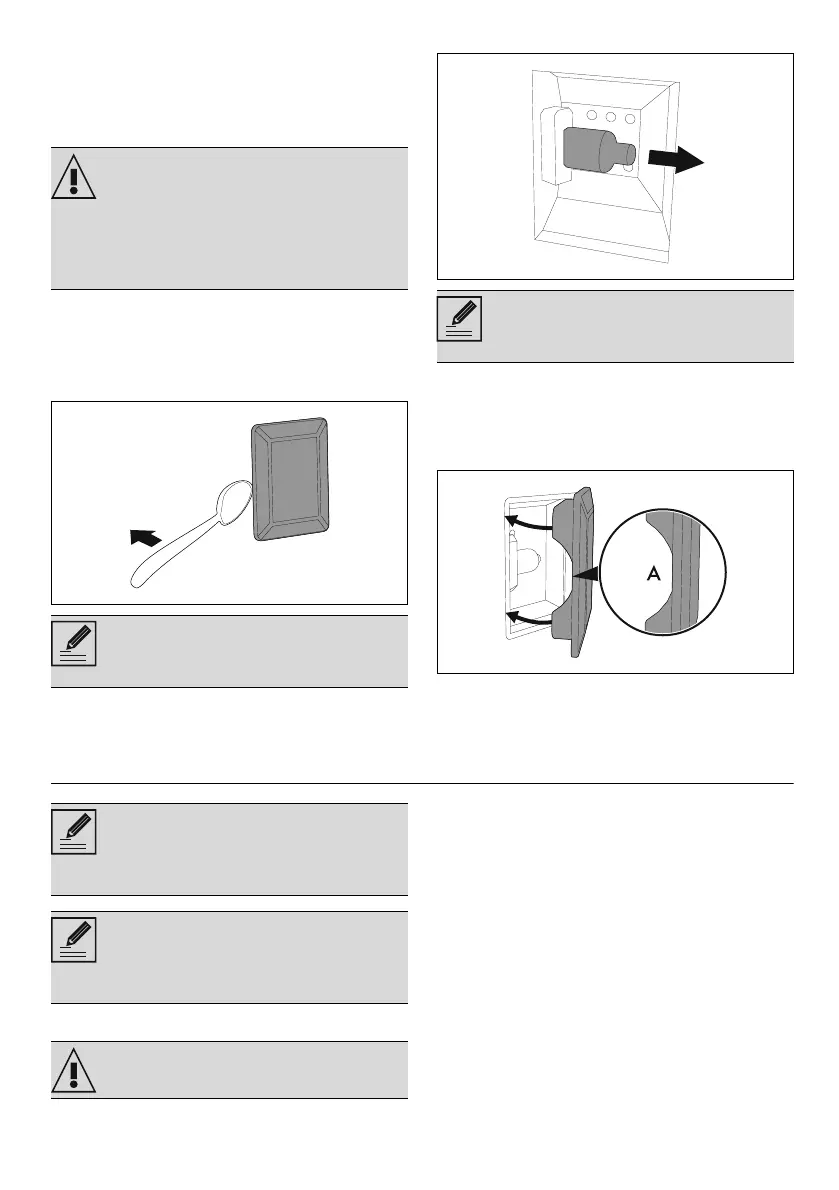 A