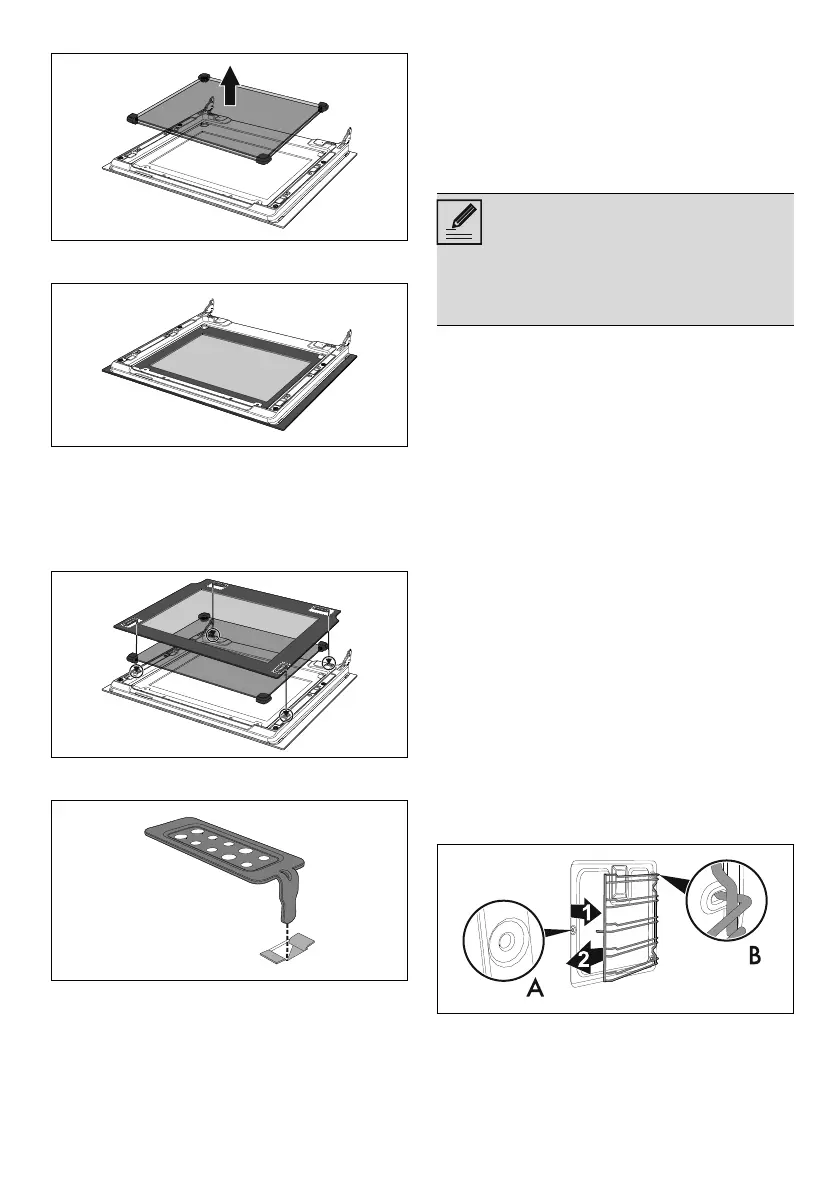 1

2

A

B