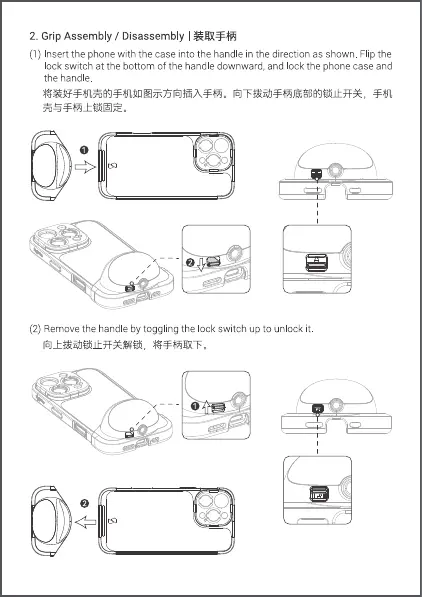 2. Grip Assembly / Disassembly | 装取手柄

(1) Insert the phone with the case into the handle in the direction as shown. Flip the lock switch at the bottom of the handle downward, and lock the phone case and the handle.

将装好手机壳的手机如图示方向插入手柄。向下拨动手柄底部的锁止开关，手机壳与手柄上锁固定。

❶

❷

(2) Remove the handle by toggling the lock switch up to unlock it.

向上拨动锁止开关解锁，将手柄取下。

❶

❷