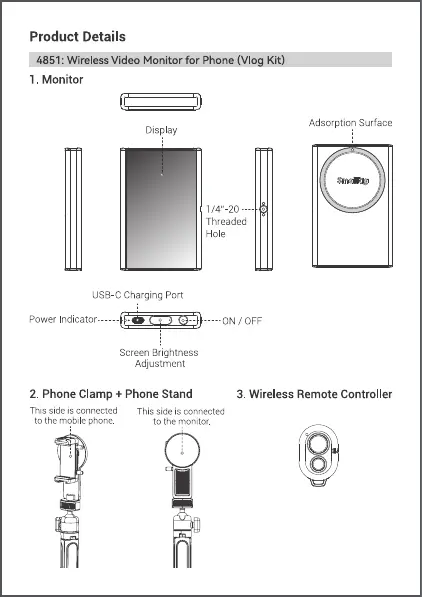 Product Details

4851: Wireless Video Monitor for Phone (Vlog Kit)

1. Monitor

Display

Adsorption Surface

SmallRig

1/4"-20 Threaded Hole

USB-C Charging Port

Power Indicator

ON / OFF

Screen Brightness Adjustment

2. Phone Clamp + Phone Stand

This side is connected to the mobile phone.

This side is connected to the monitor.

3. Wireless Remote Controller