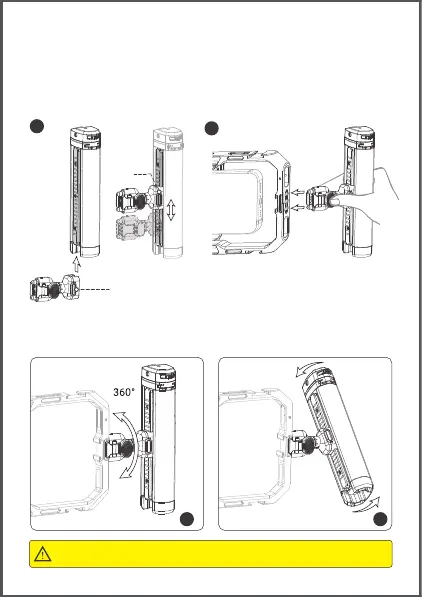 360°