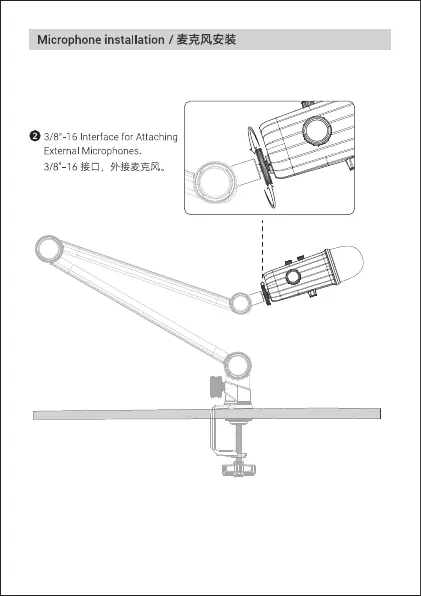 Microphone installation / 麦克风安装

❷ 3/8"-16 Interface for Attaching External Microphones.
3/8"-16 接口，外接麦克风。