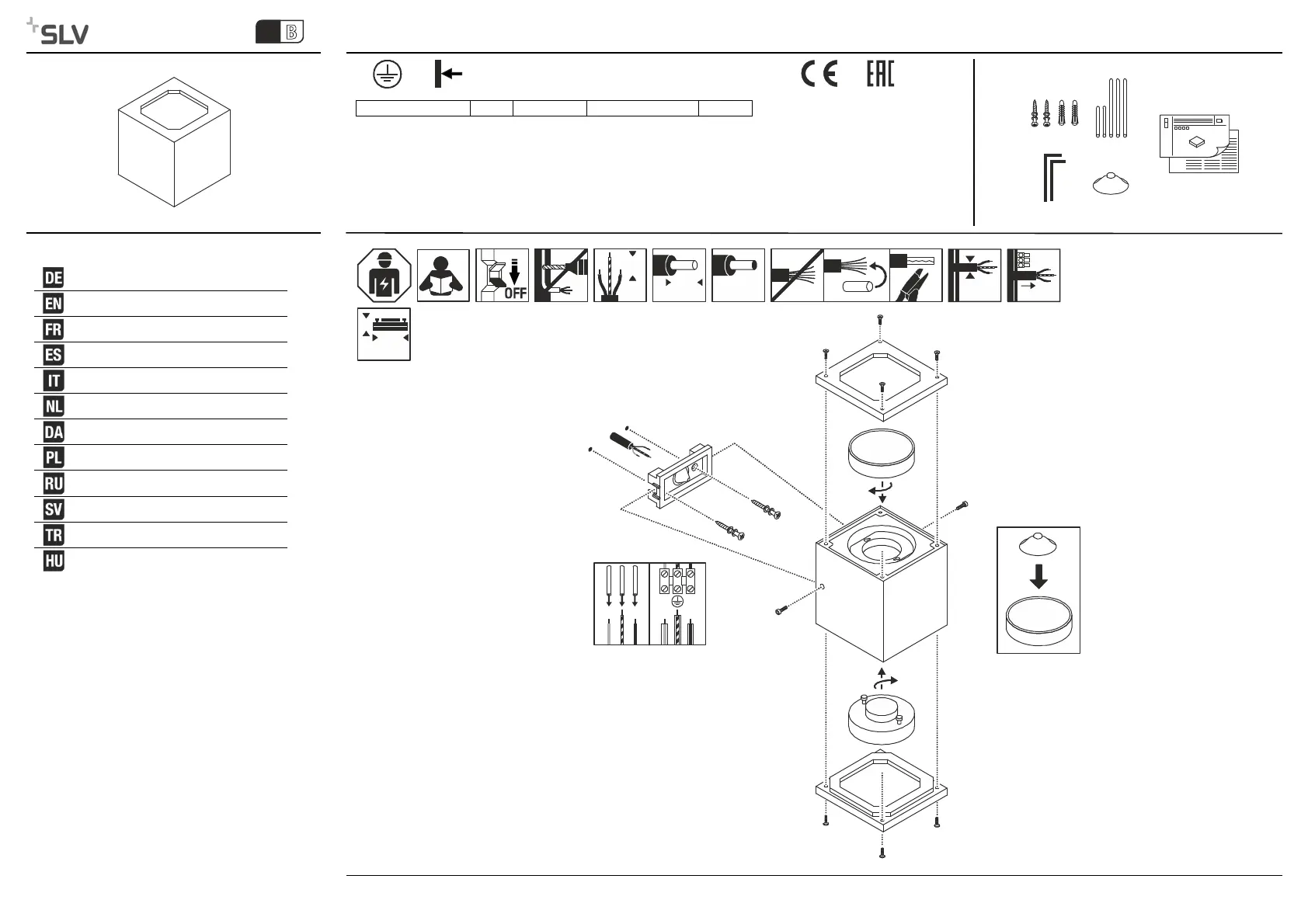 SLV

B

CE EAC

OFF

DE
EN
FR
ES
IT
NL
DA
PL
RU
SV
TR
HU