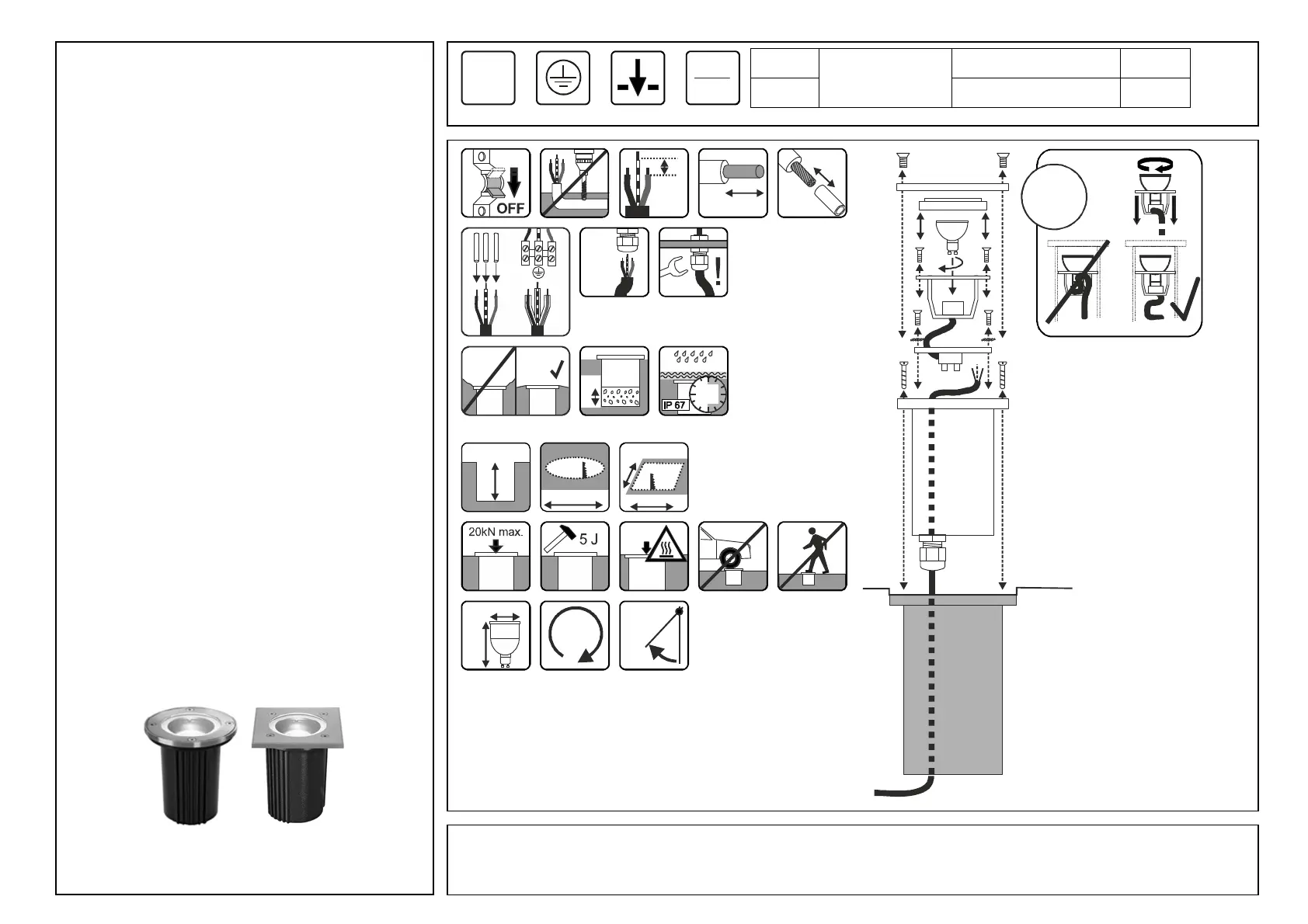 OFF

IP 67

20kN max.

5 J