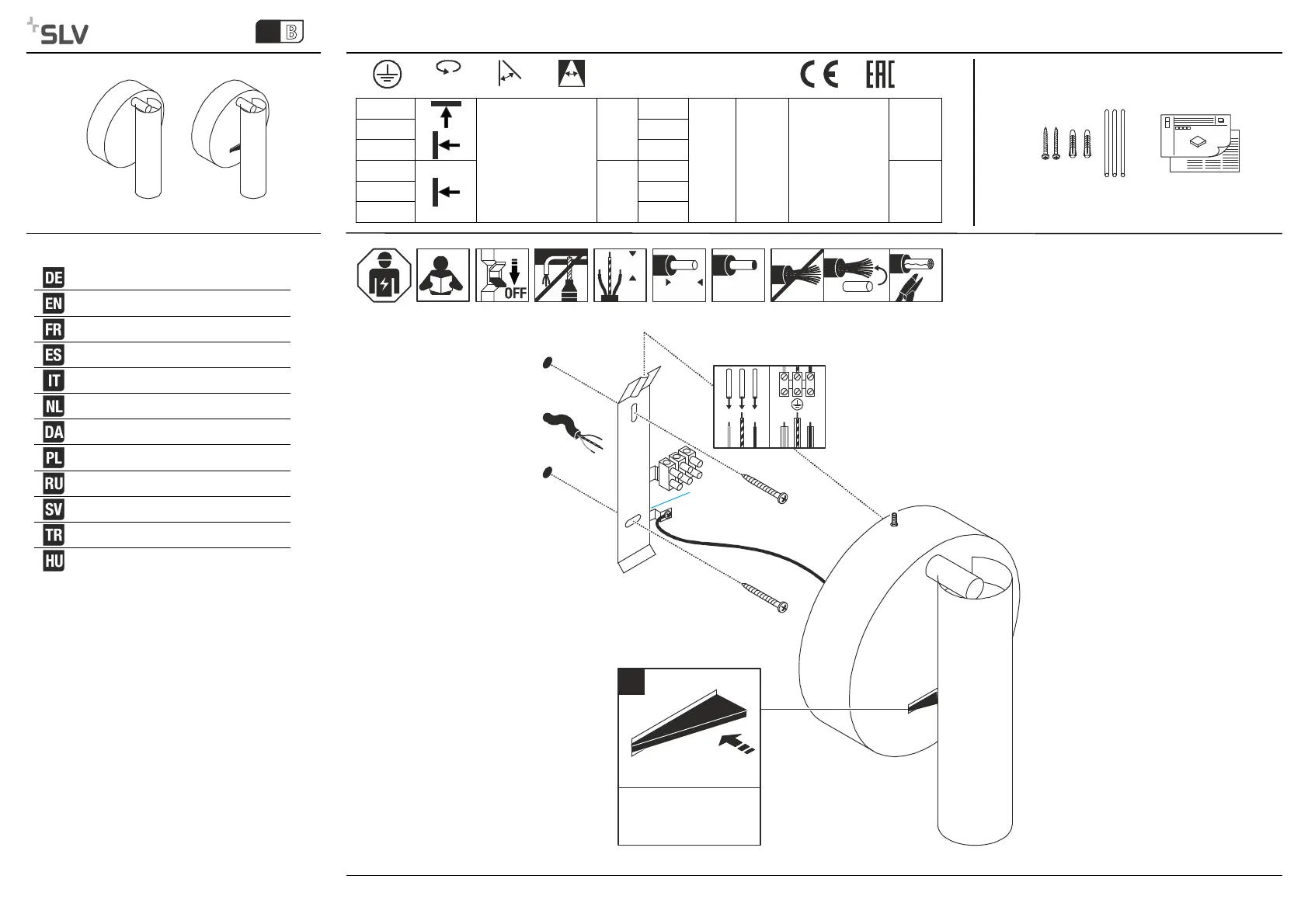 SLV

B

CE EAC

DE
EN
FR
ES
IT
NL
DA
PL
RU
SV
TR
HU

OFF