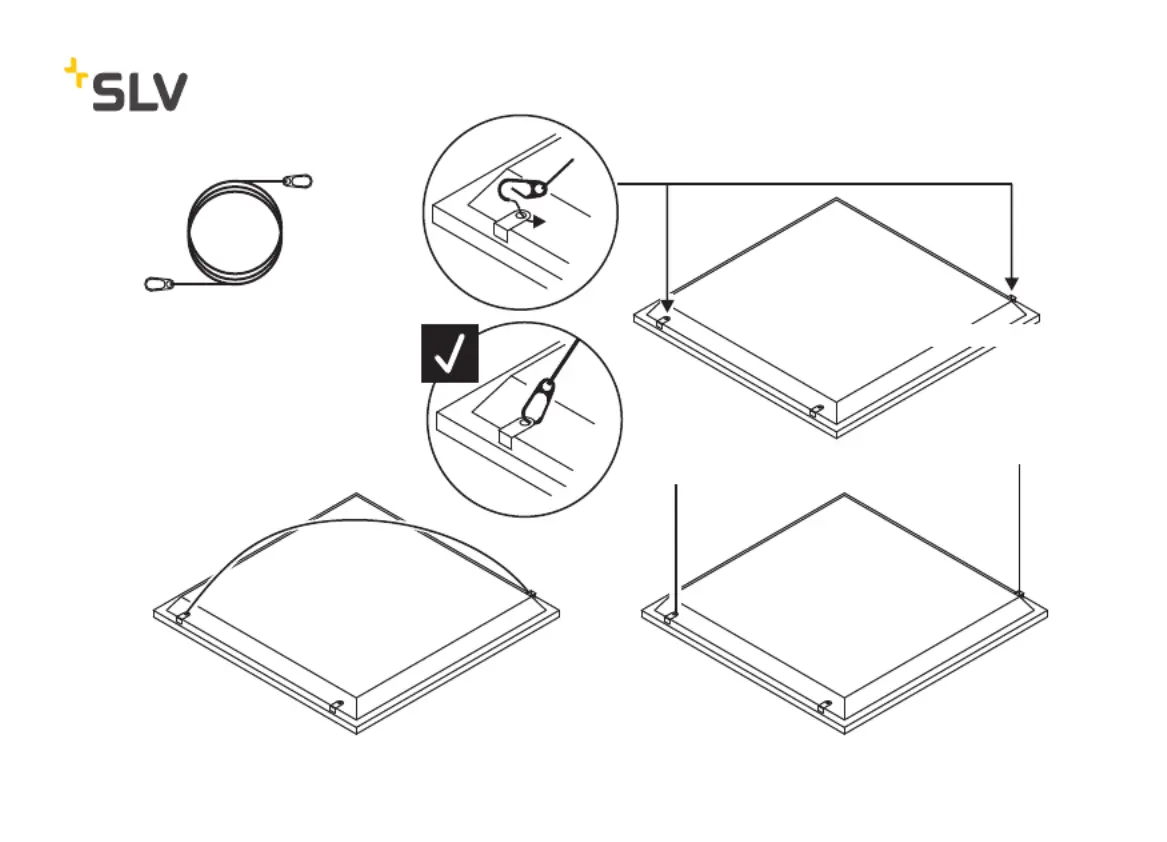 SLV