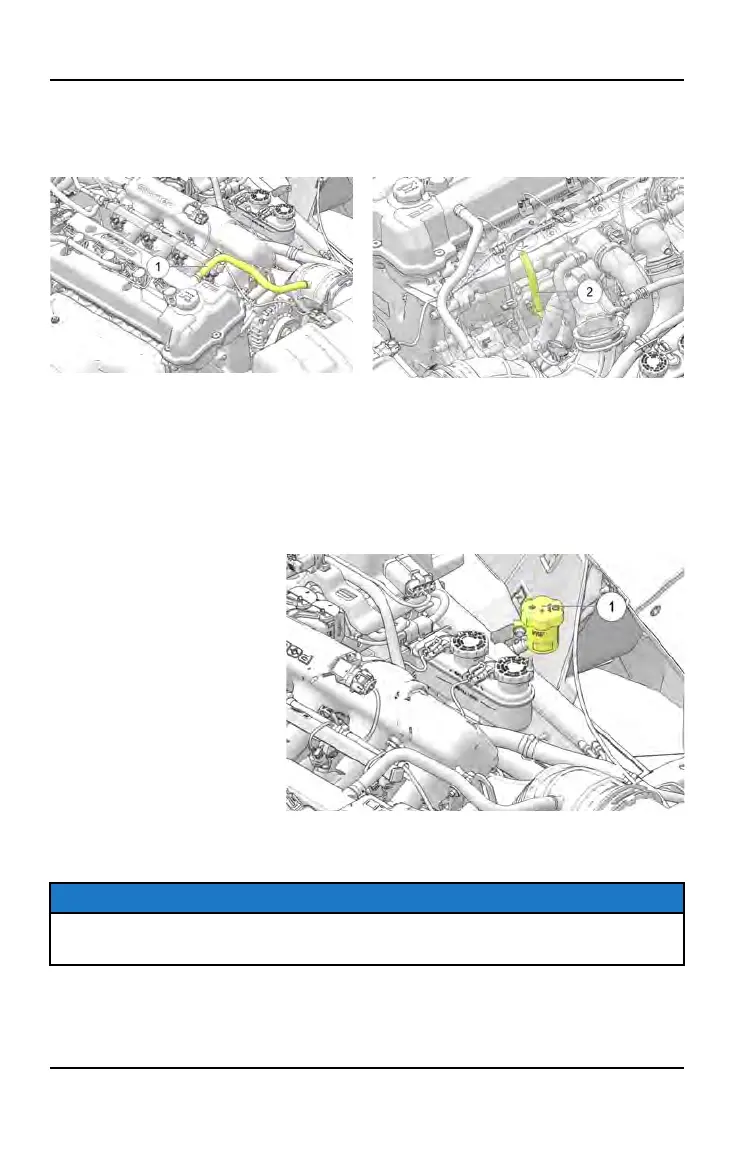 1

2

1