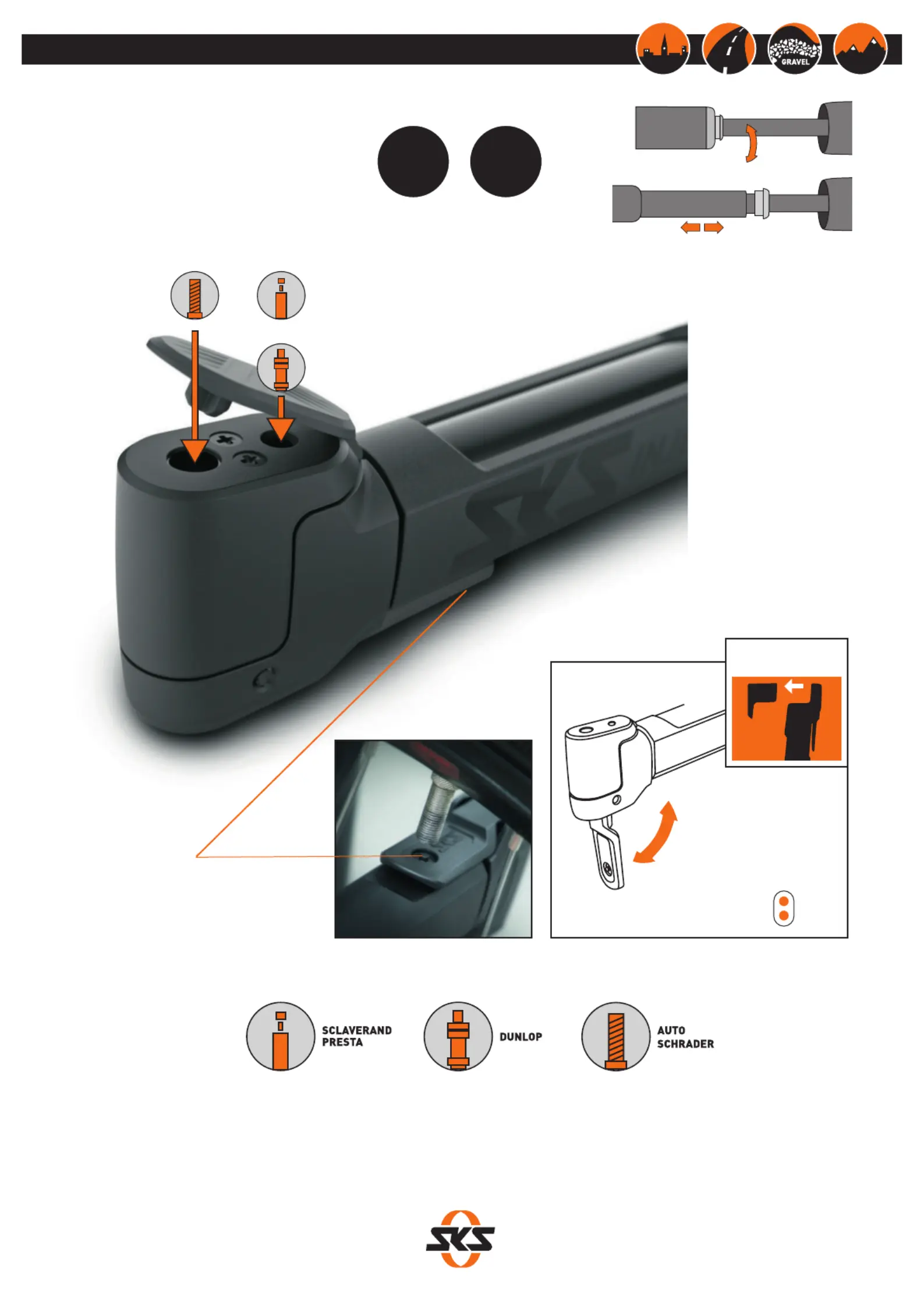 GRAVEL

SKS

SCLAVERAND
PRESTA

DUNLOP

AUTO
SCHRADER

SKS