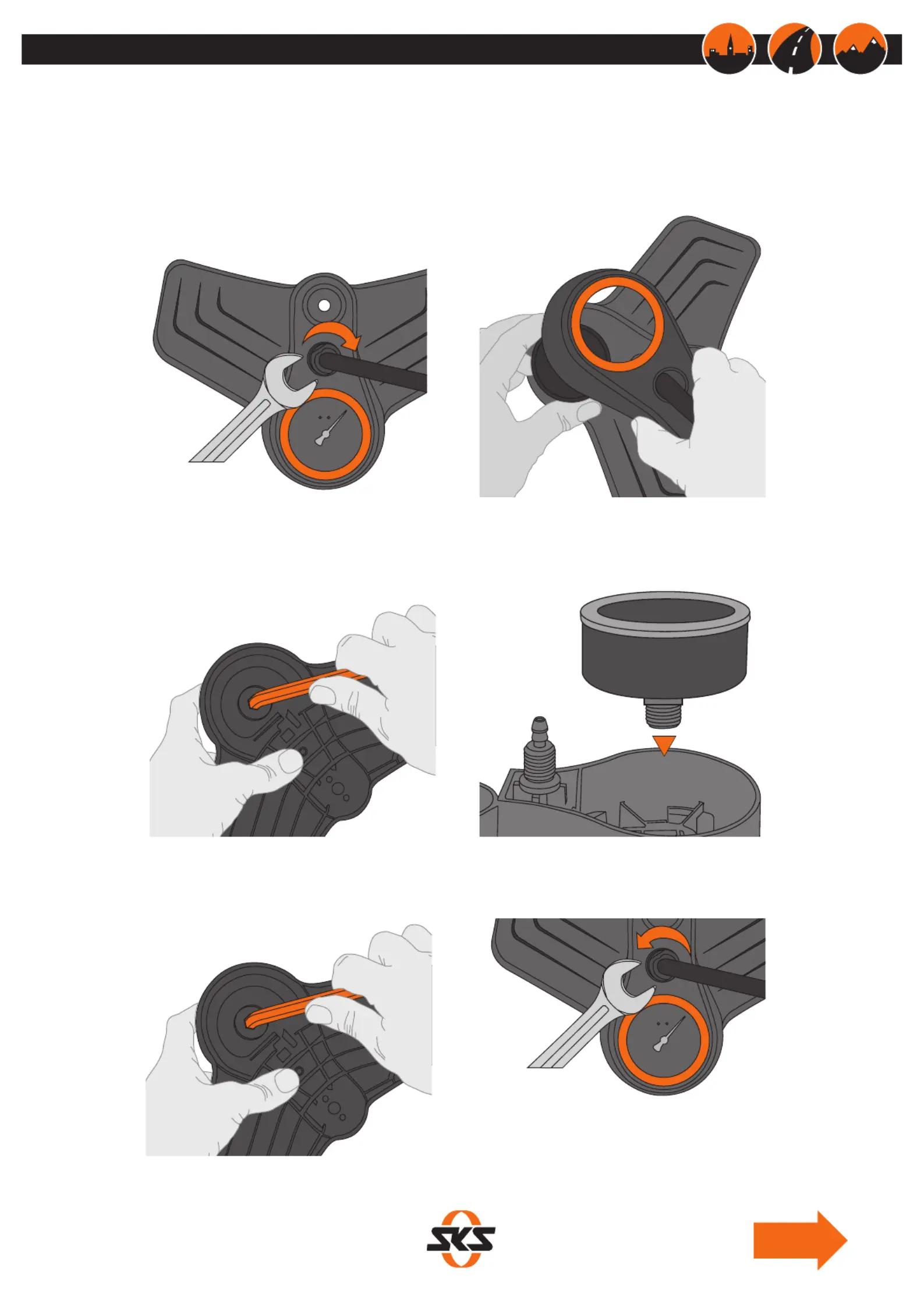 SKS