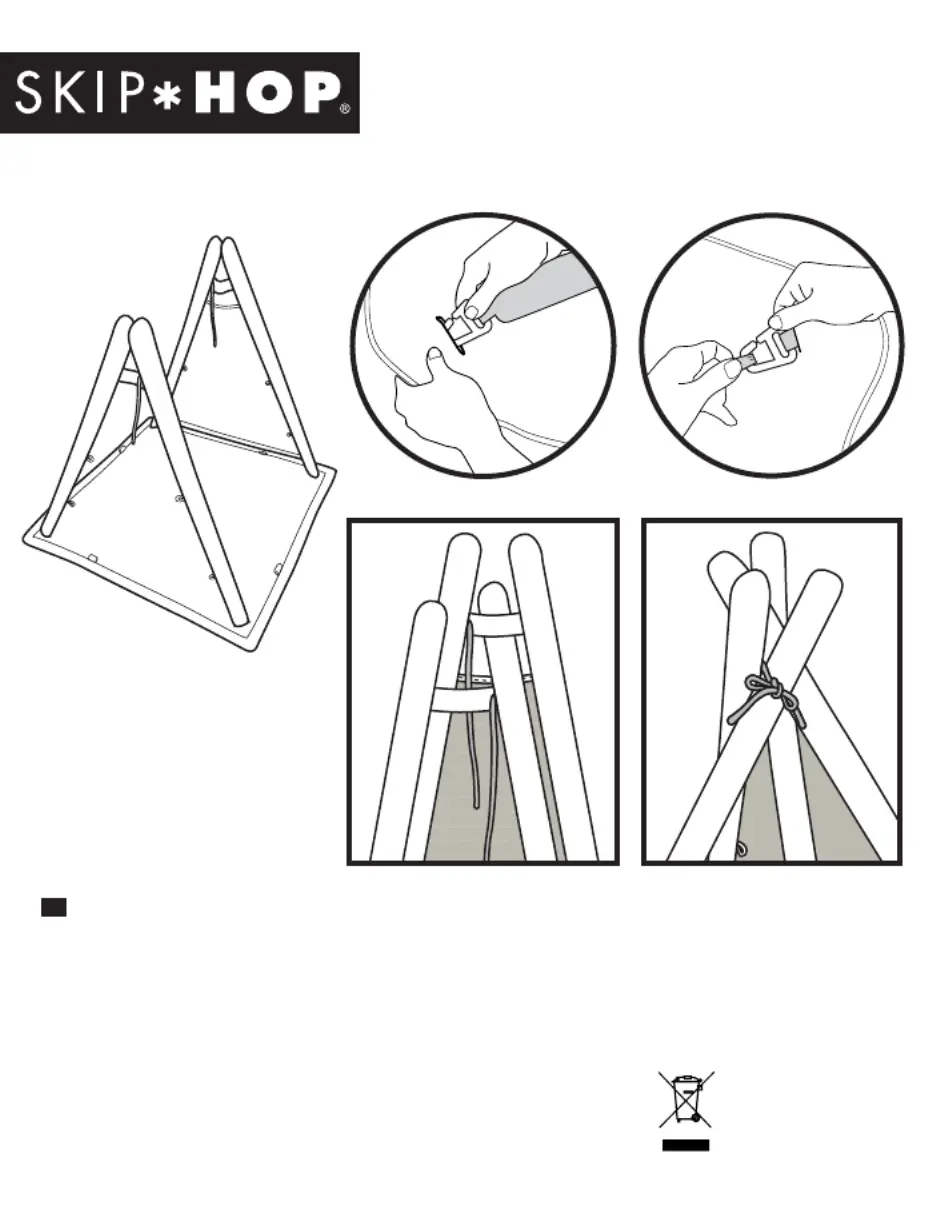 SKIP*HOP®