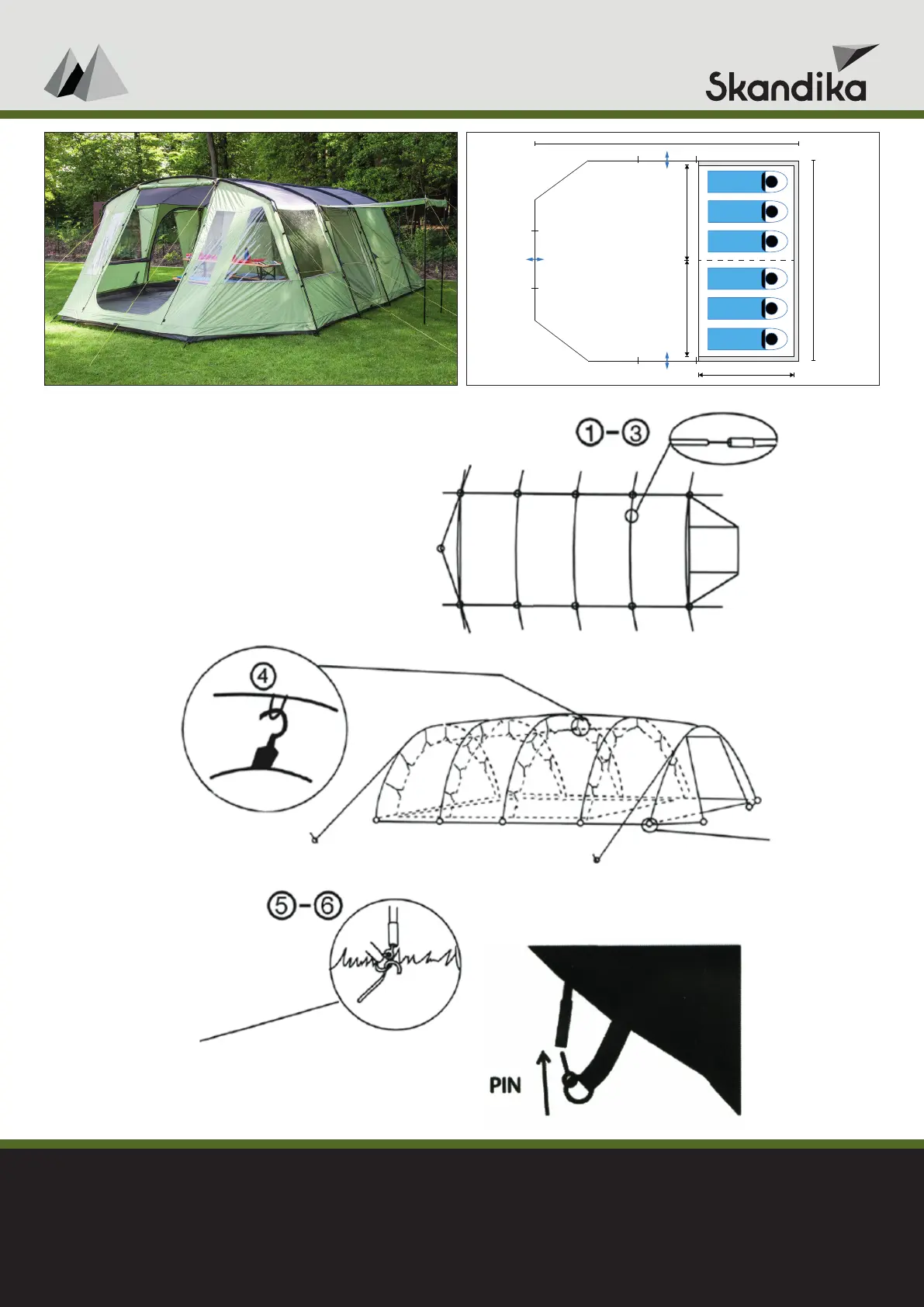 Skandika

①-③

④

⑤-⑥

PIN