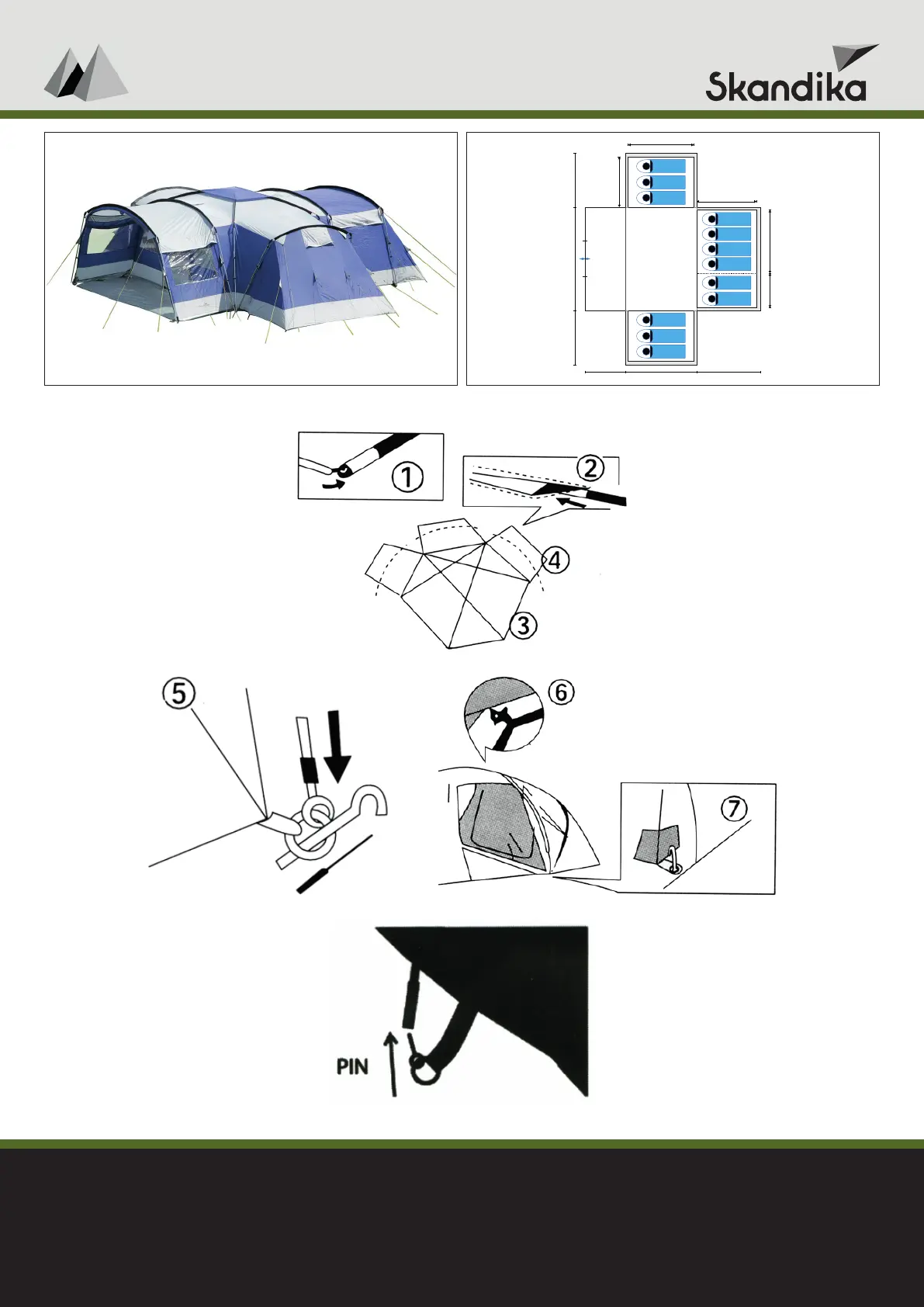 Skandika

①

②

④

③

⑤

⑥

⑦

PIN