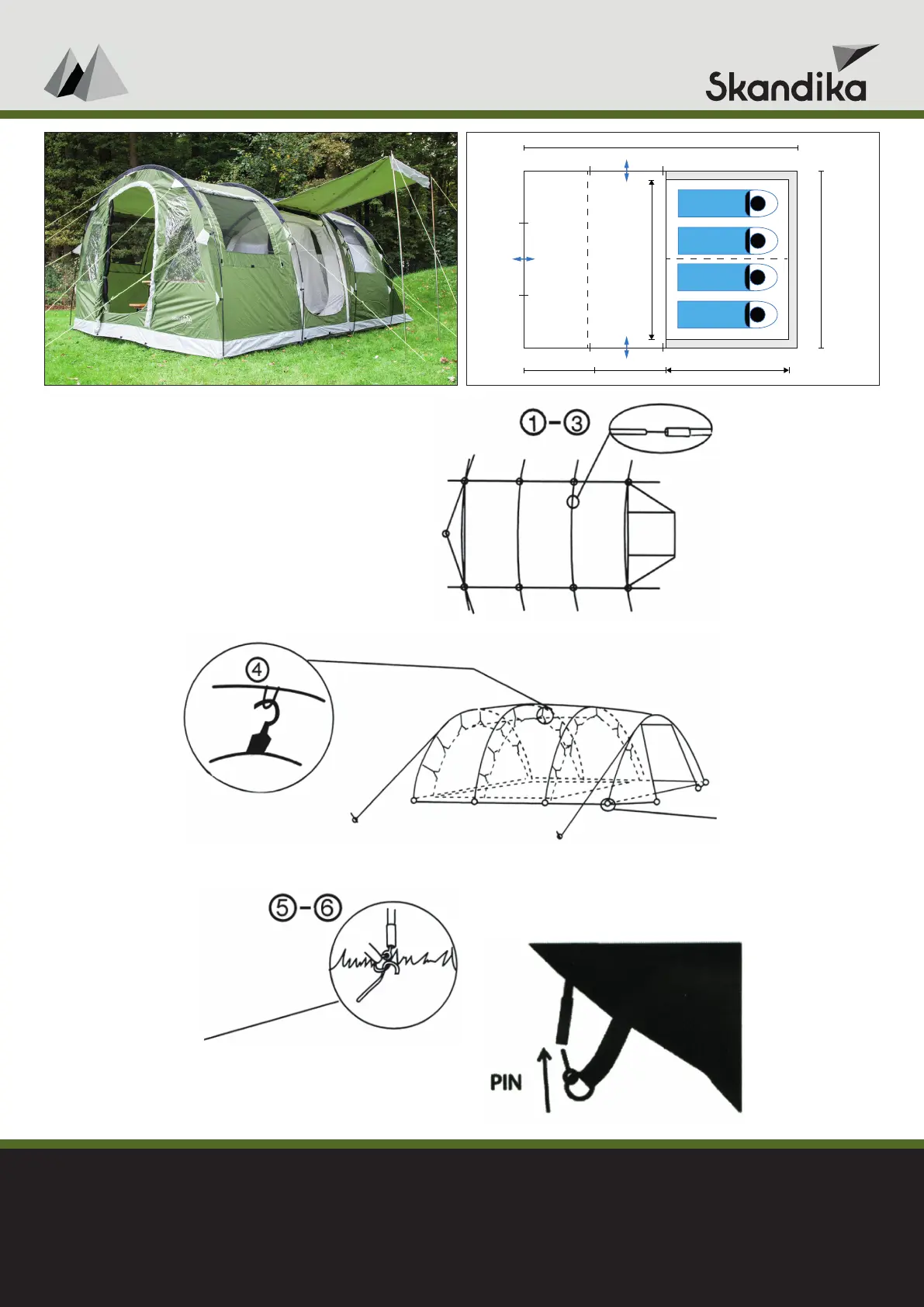 Skandika

①-③

④

⑤-⑥

PIN