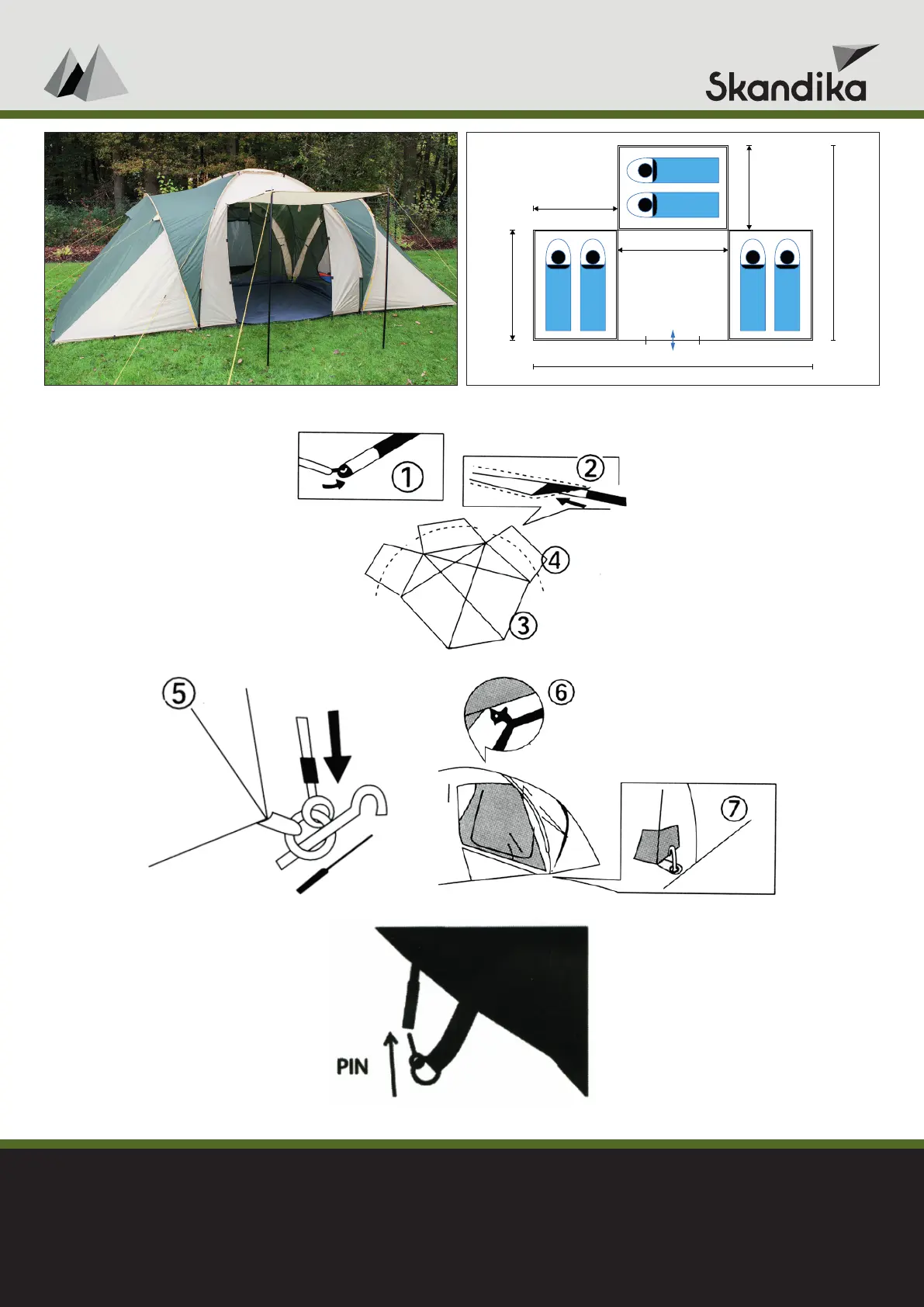 Skandika

1

2

4

3

5

6

7

PIN