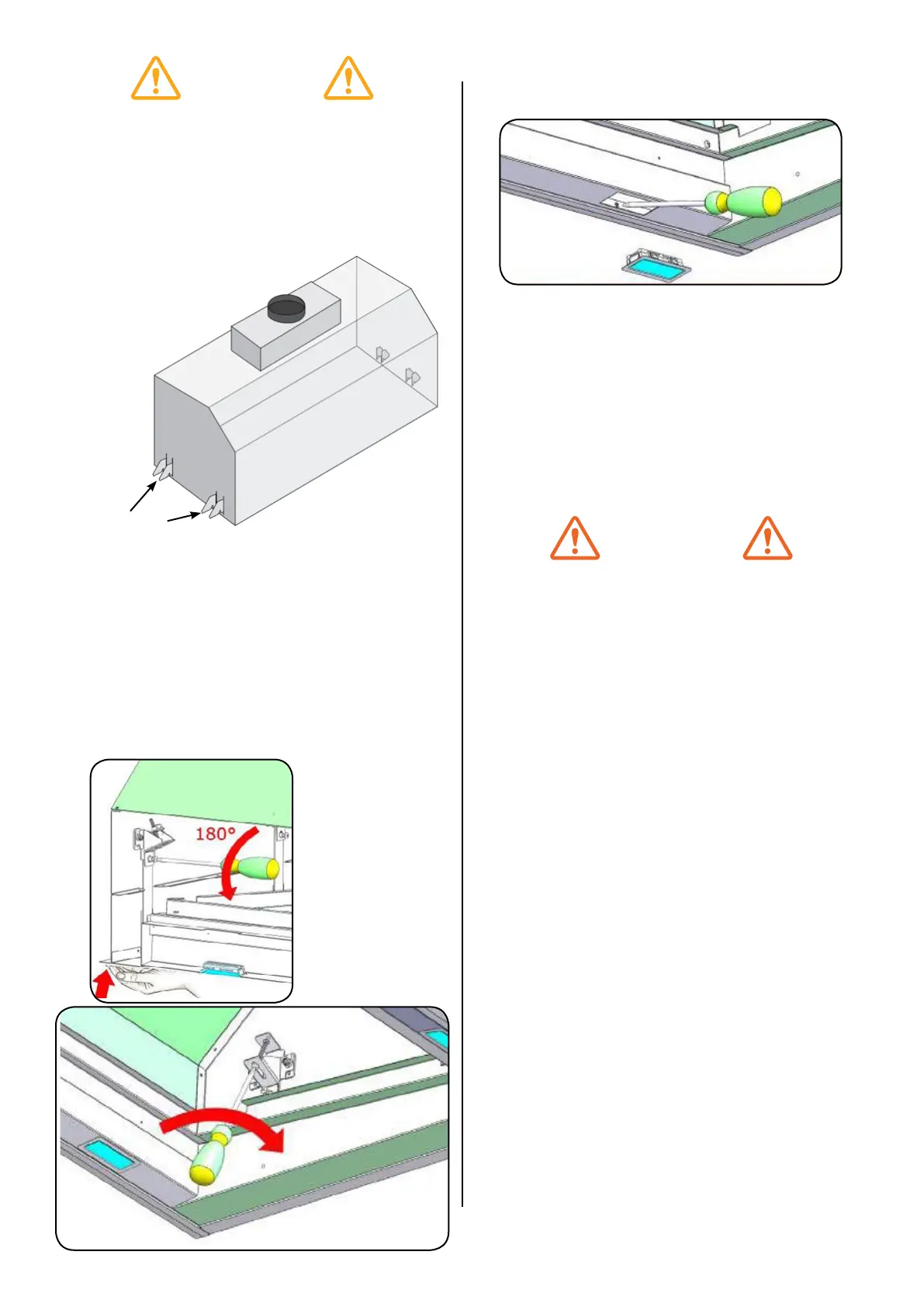 180°