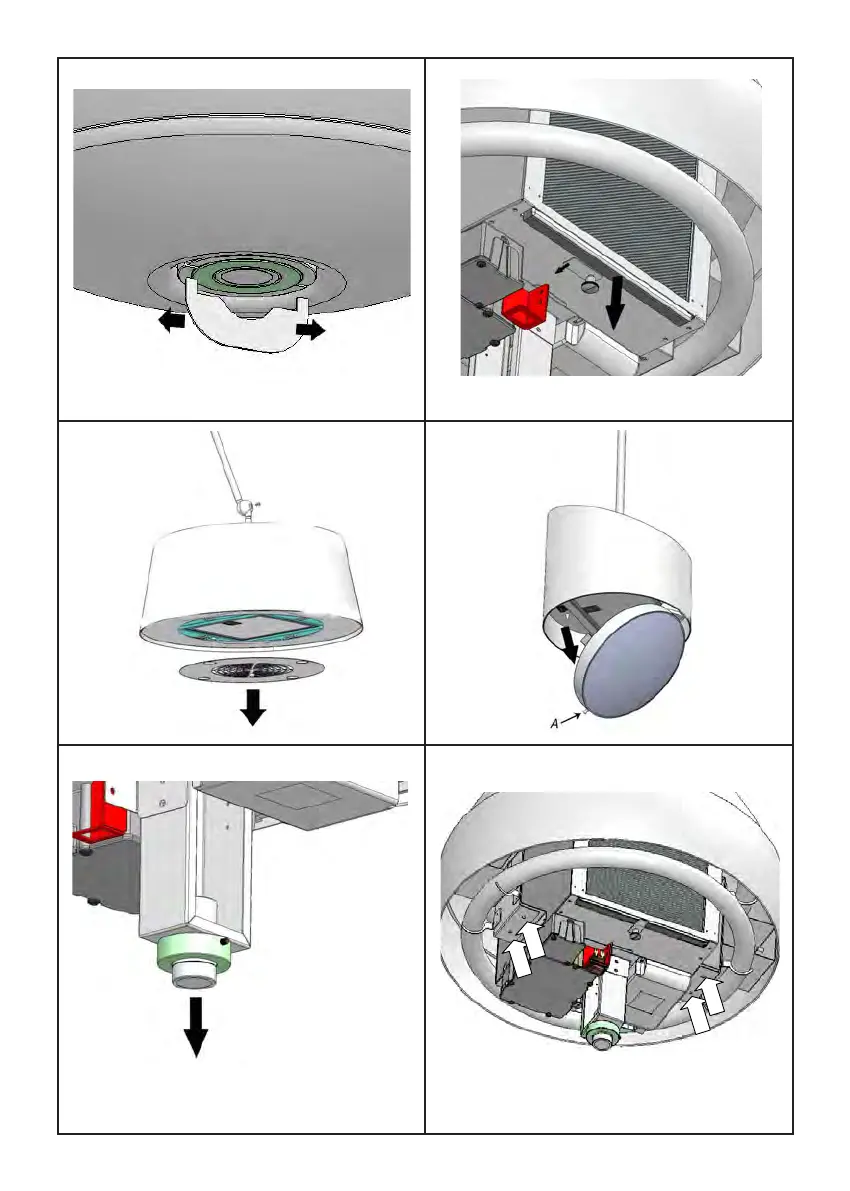 A