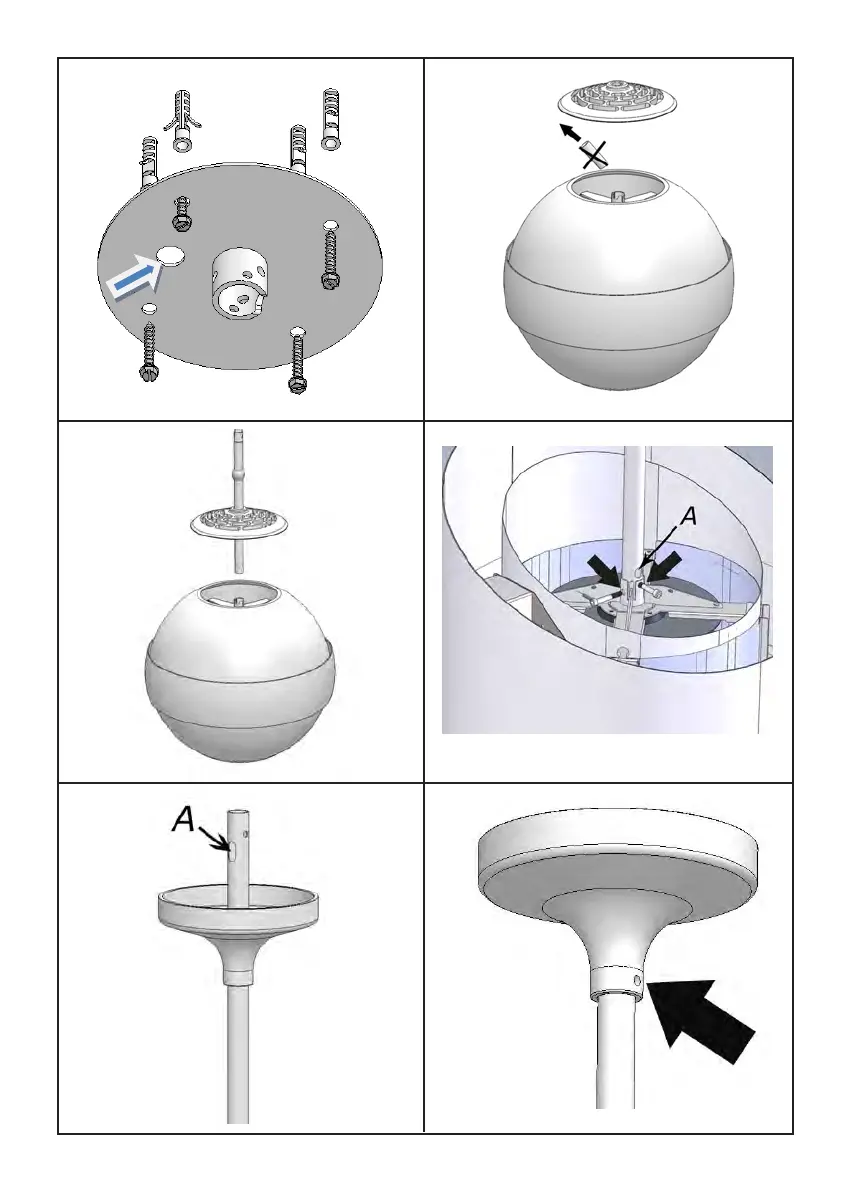 A

A