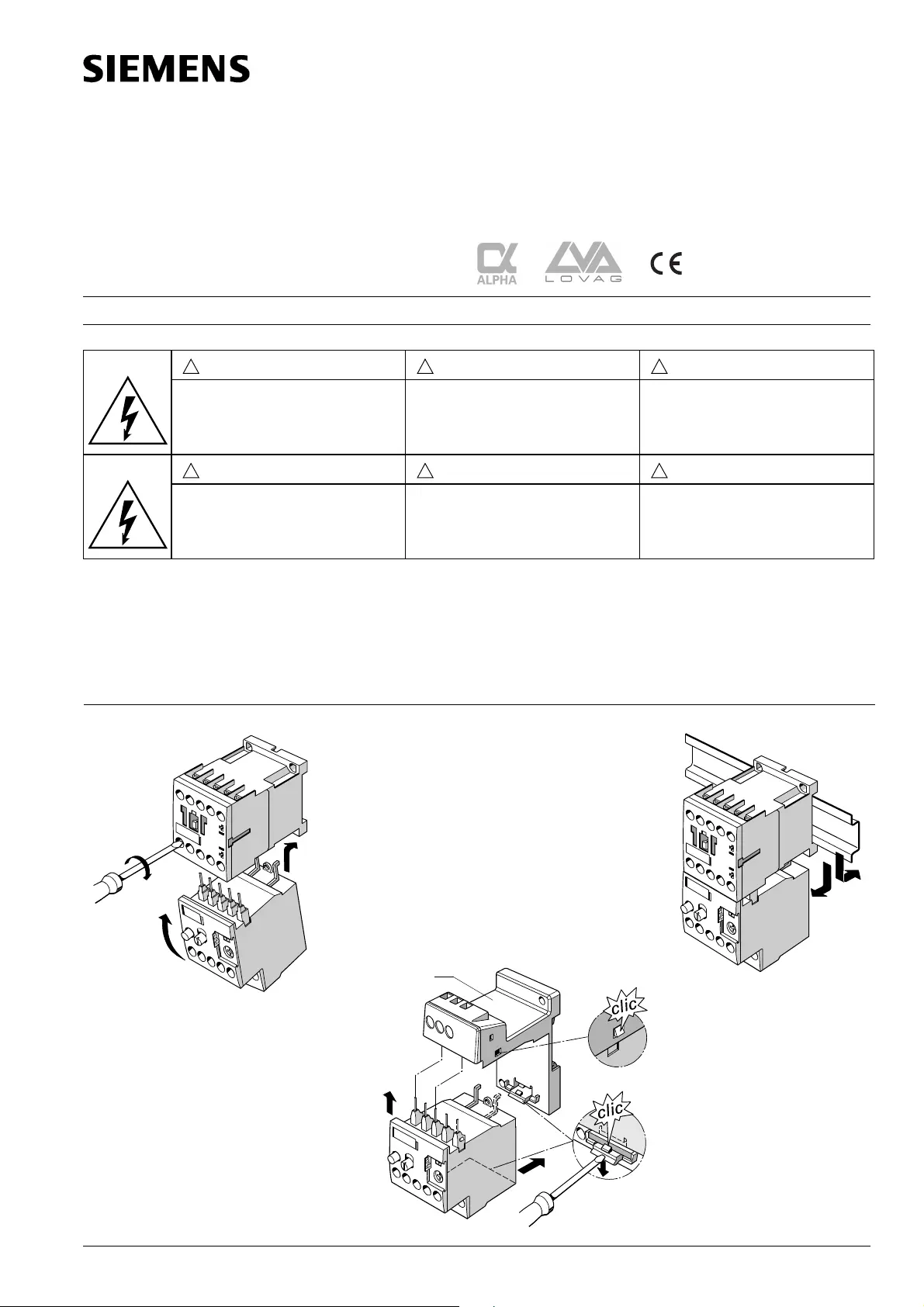 SIEMENS

ALPHA

LOVAG

CE

clic

clic