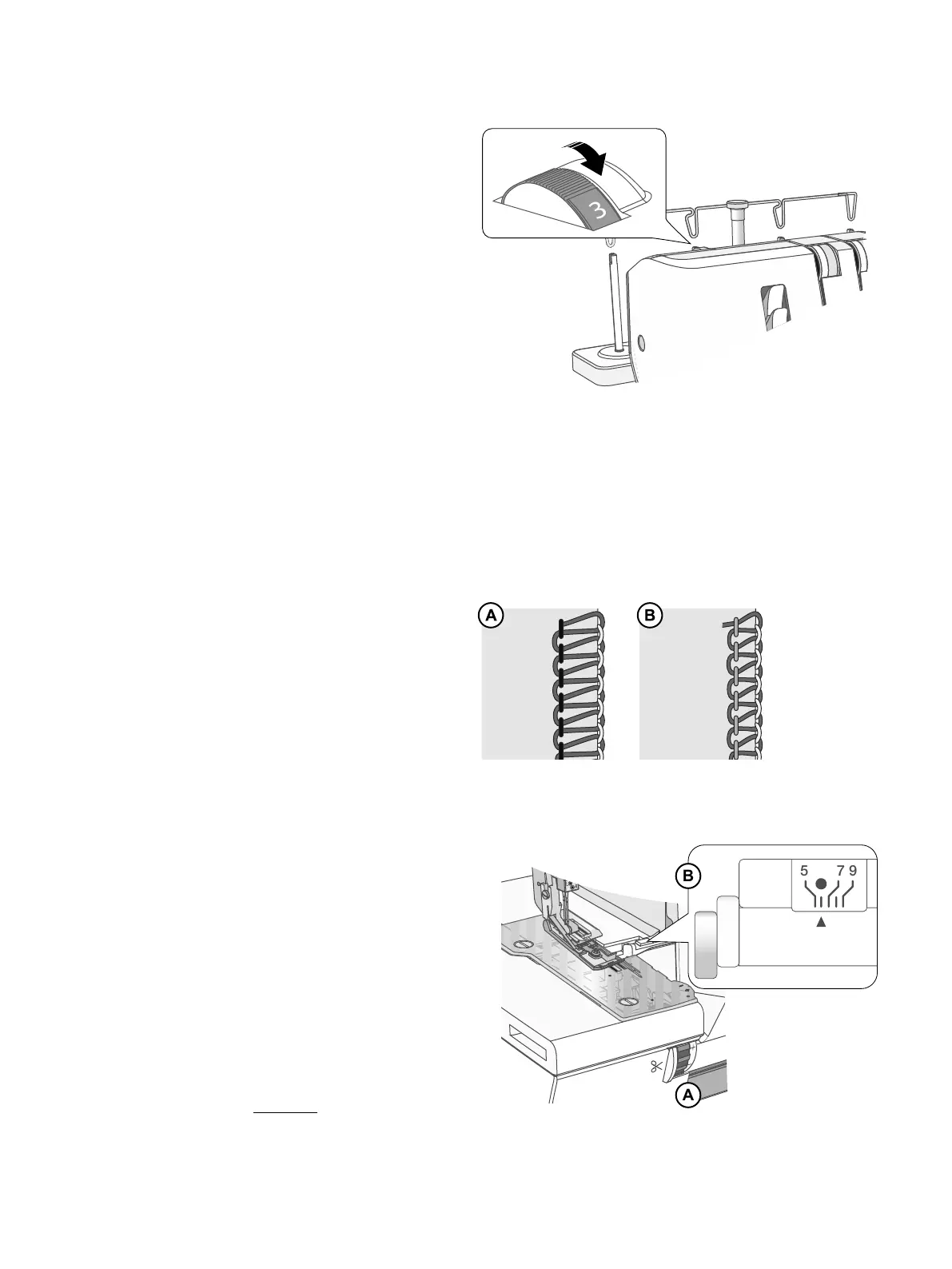 3

A

B

B

5 7 9

A