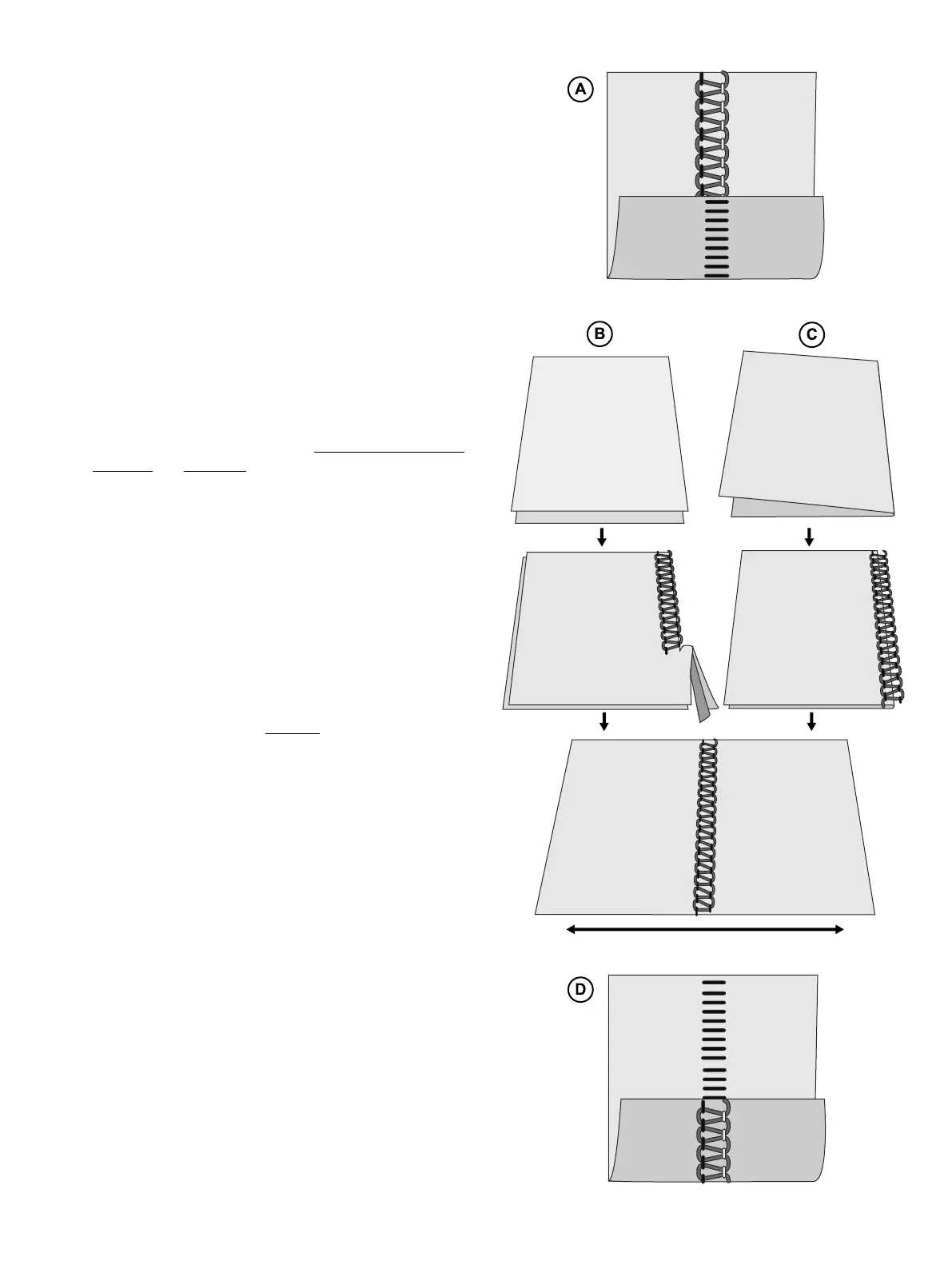 A

B

C

D