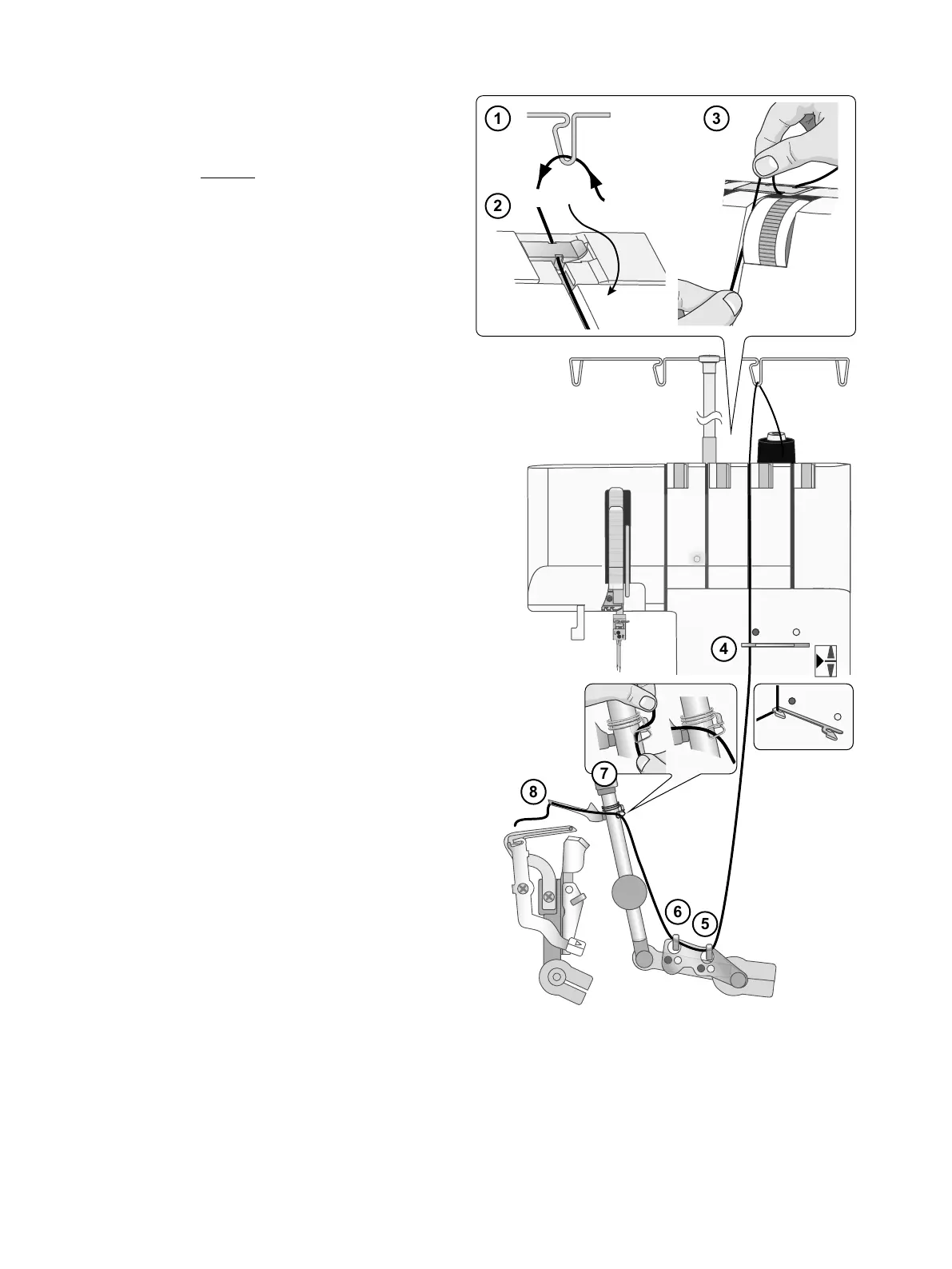 1
3
2
4
7
8
6
5