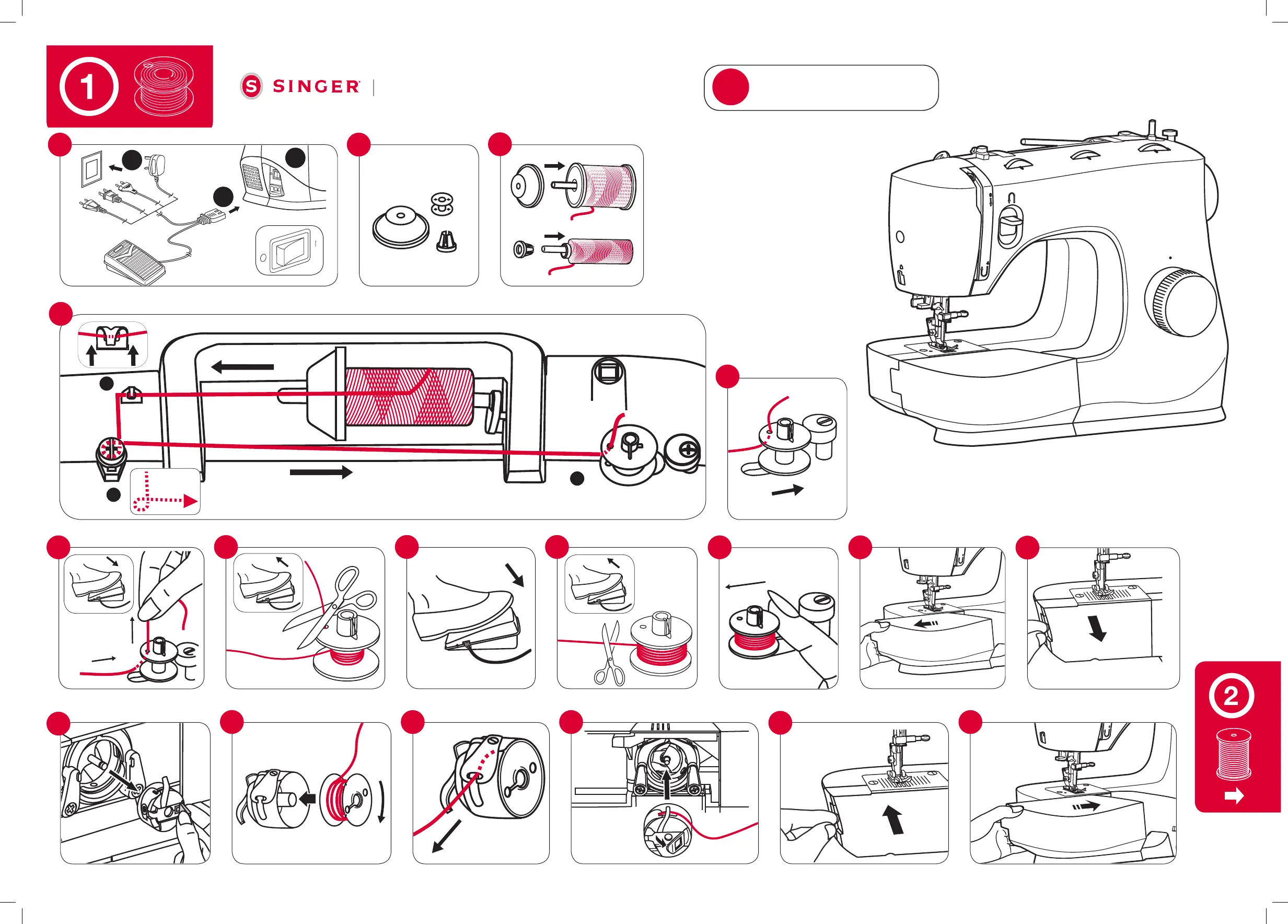 1

SINGER

2