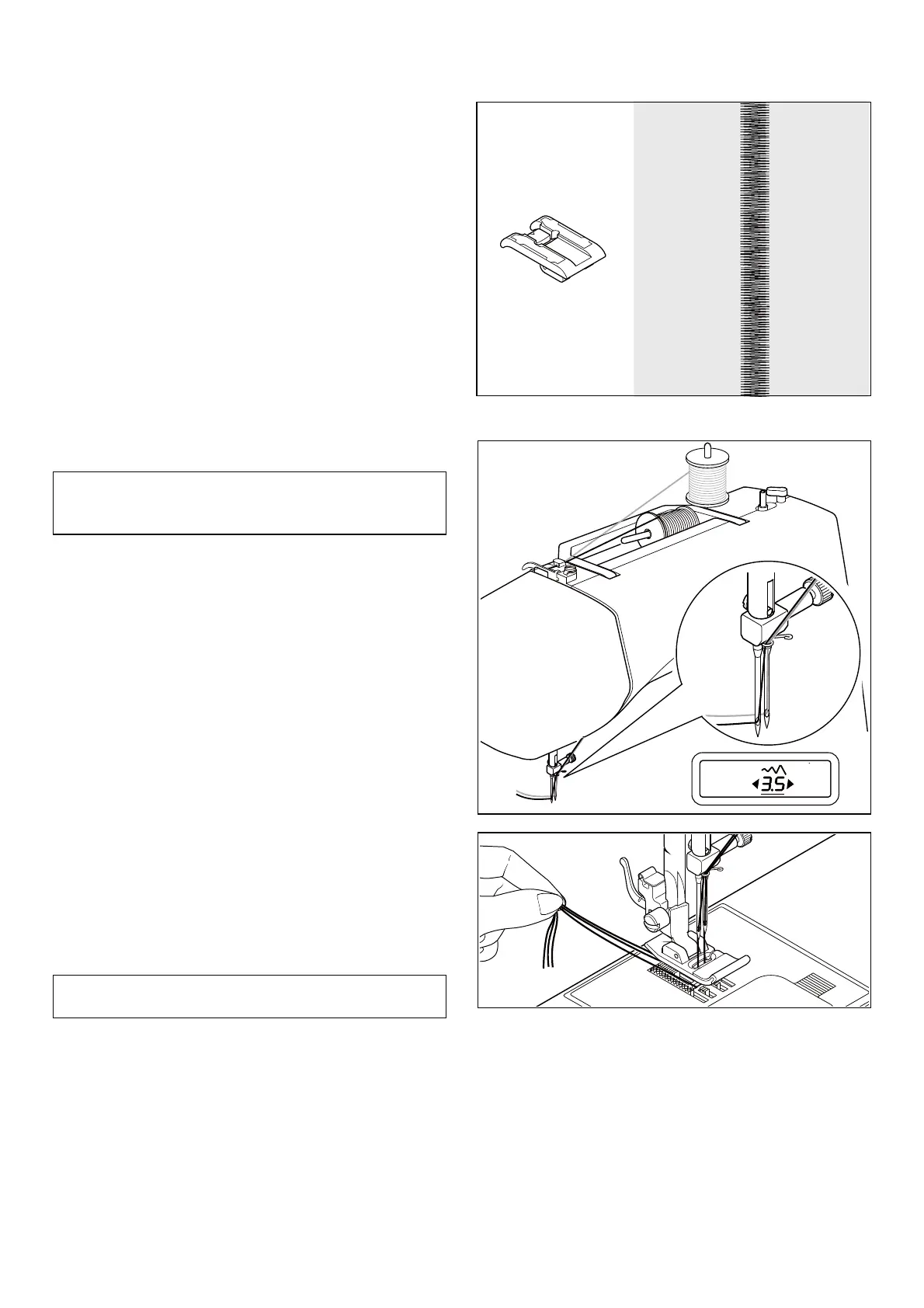 3.5