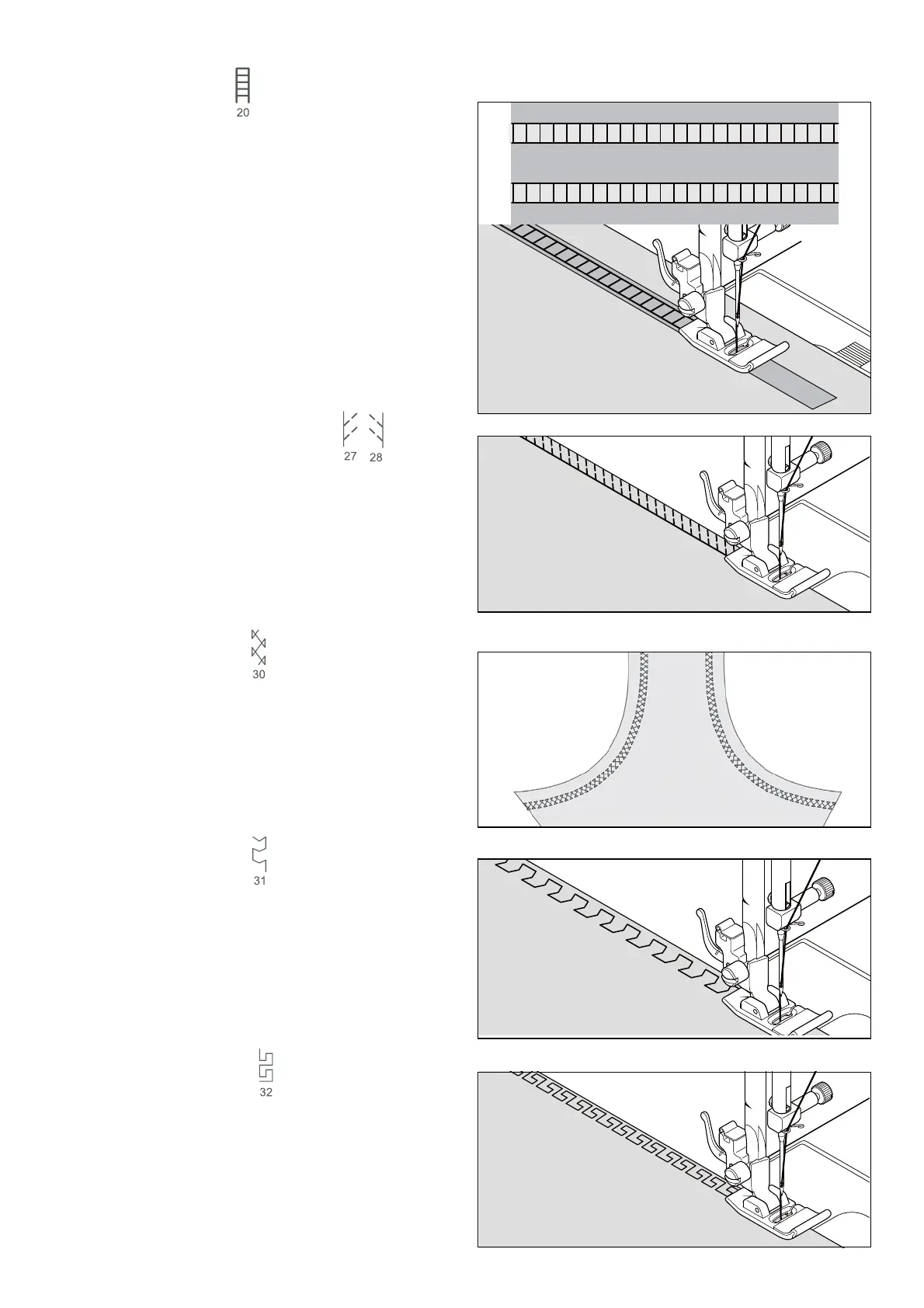 20

27 28

30

31

32