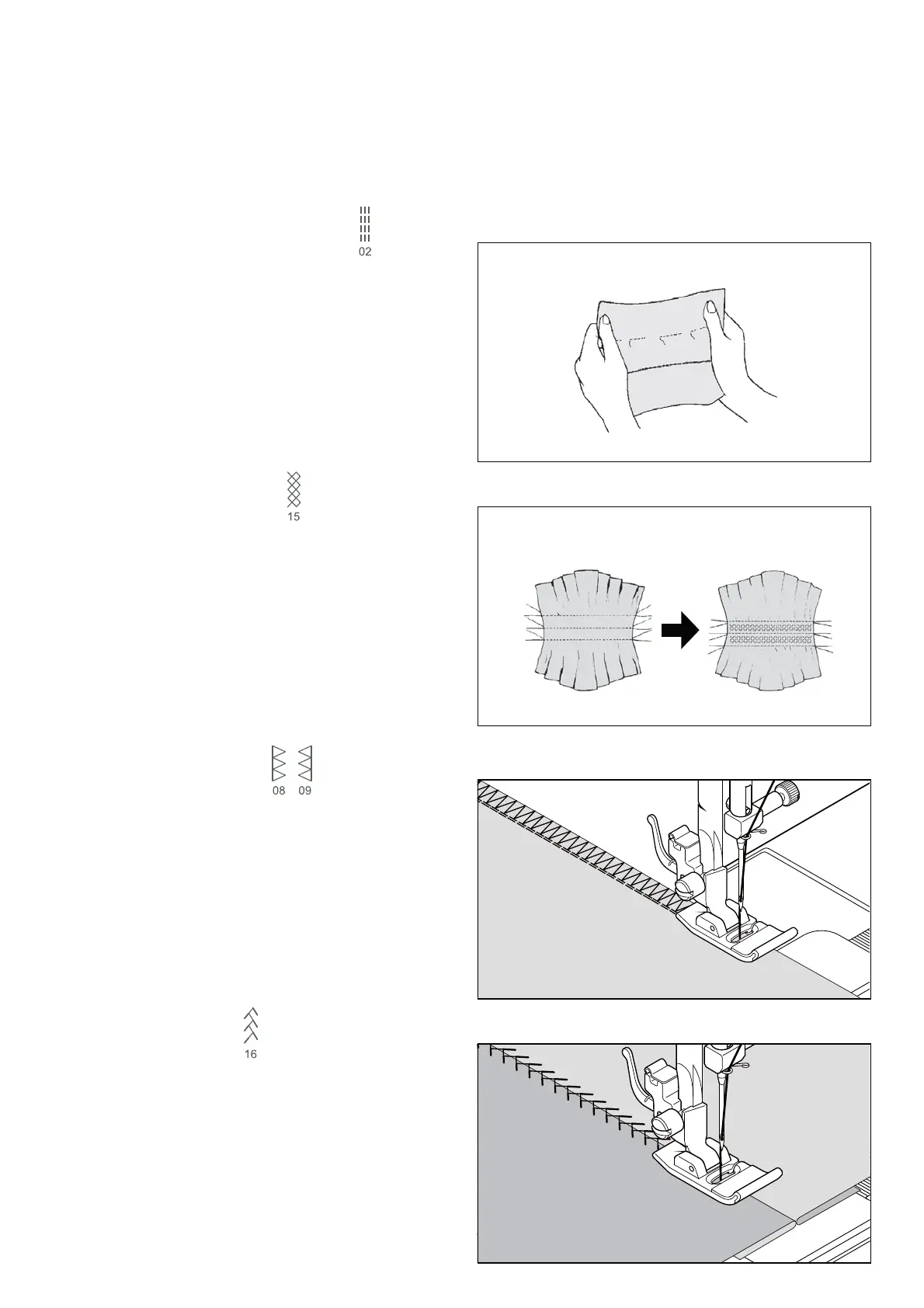 02

15

08 09

16