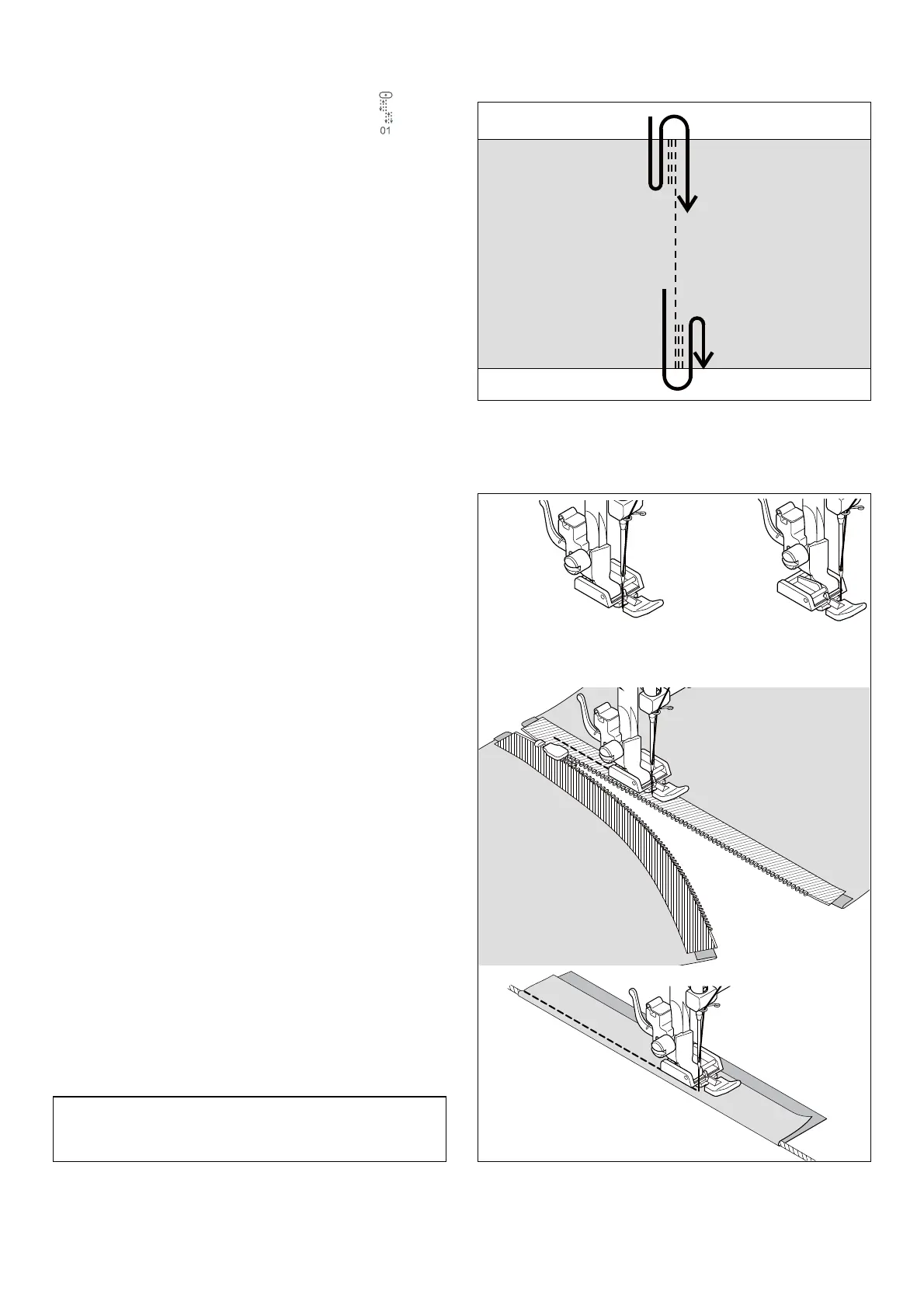 01