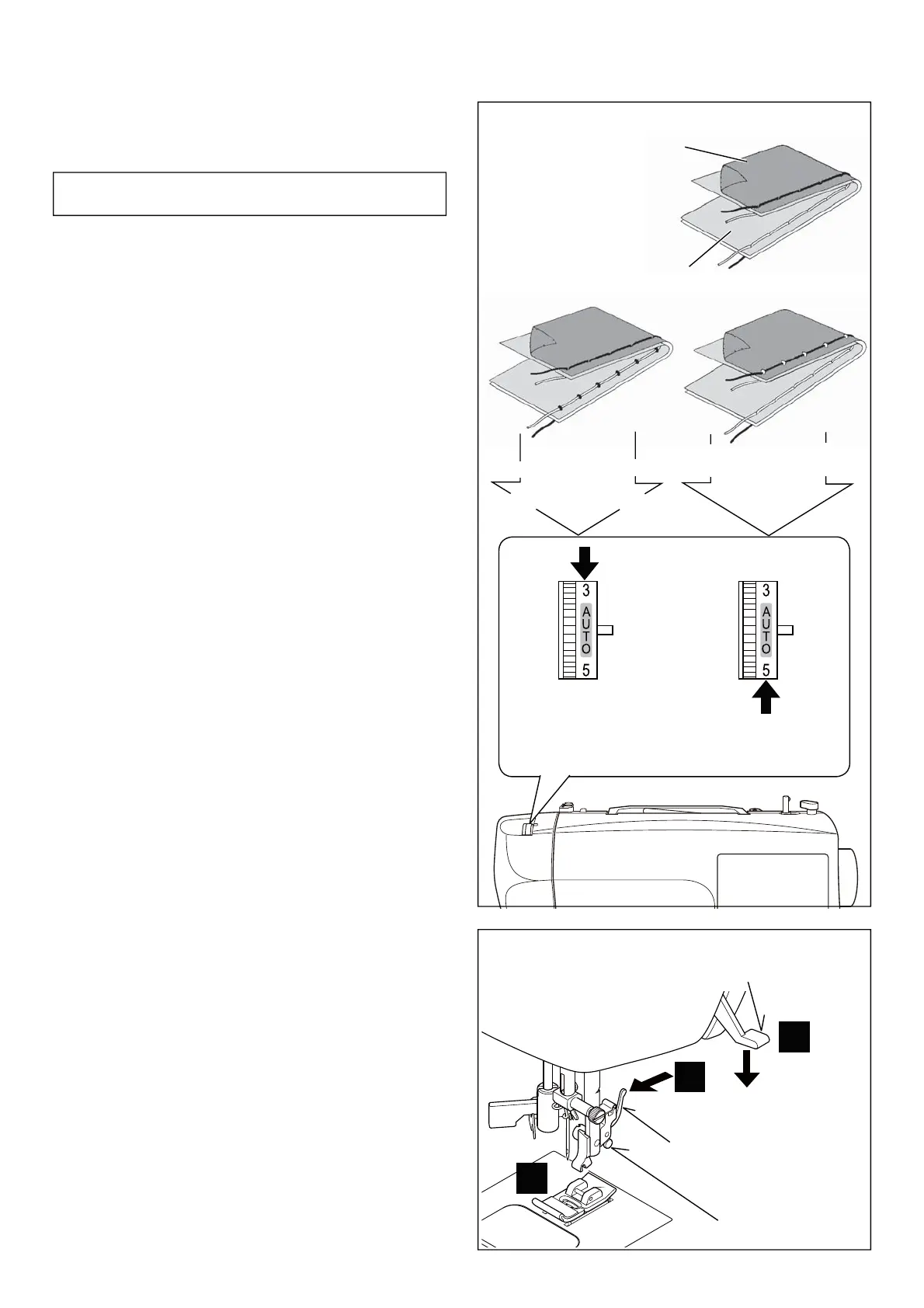 3
A
U
T
O
5

3
A
U
T
O
5