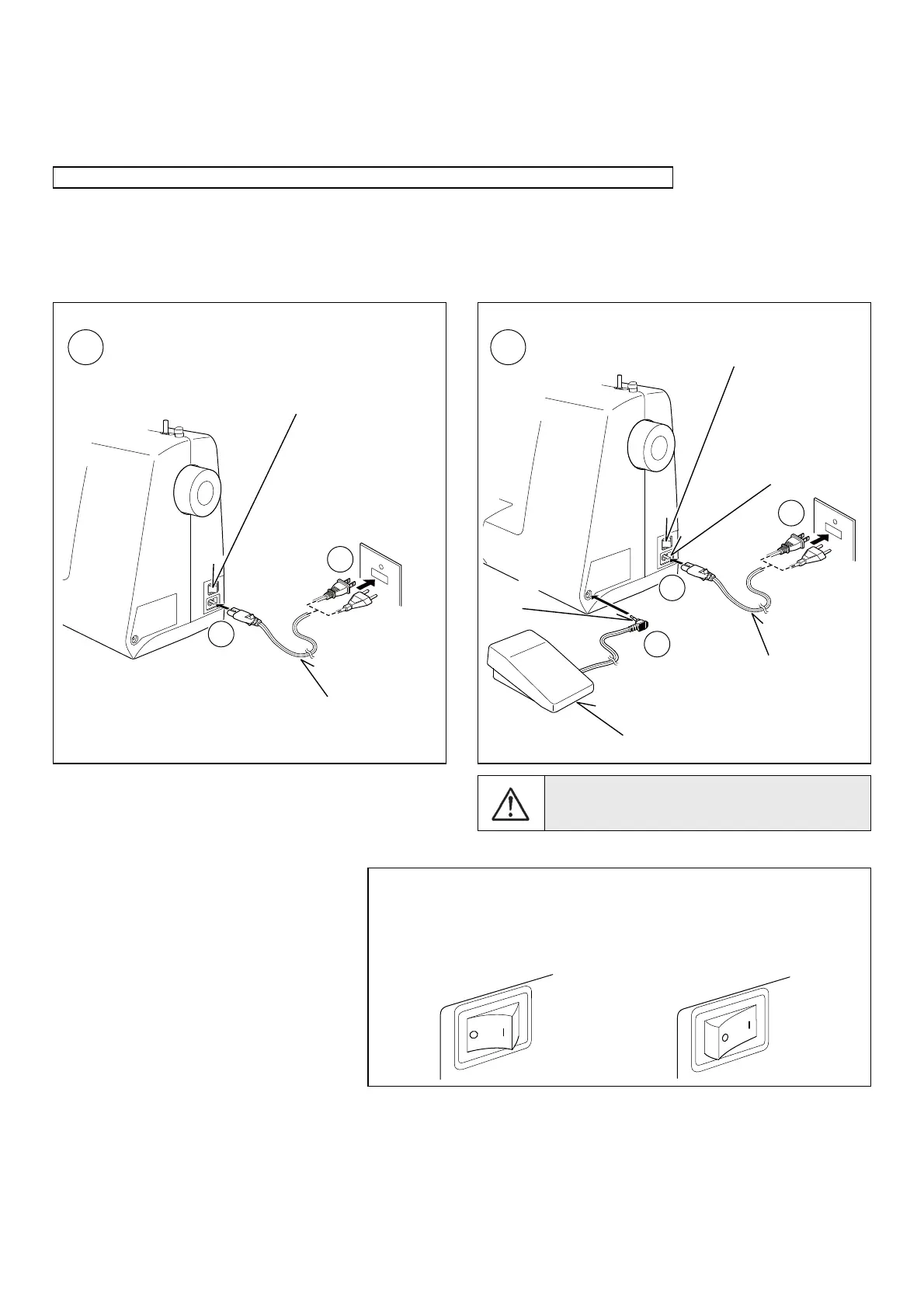 O I

O I