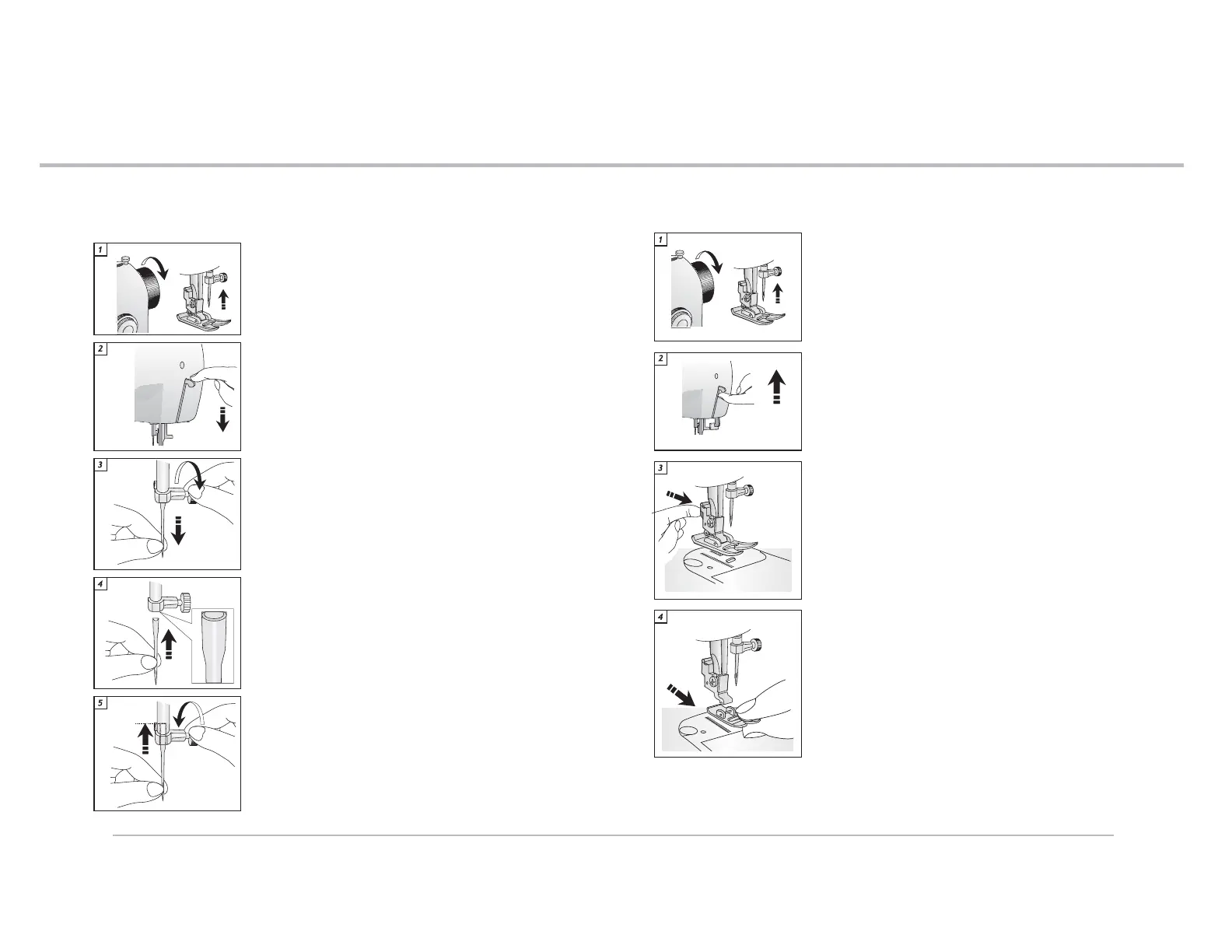 1

2

3

4

5

1

2

3

4