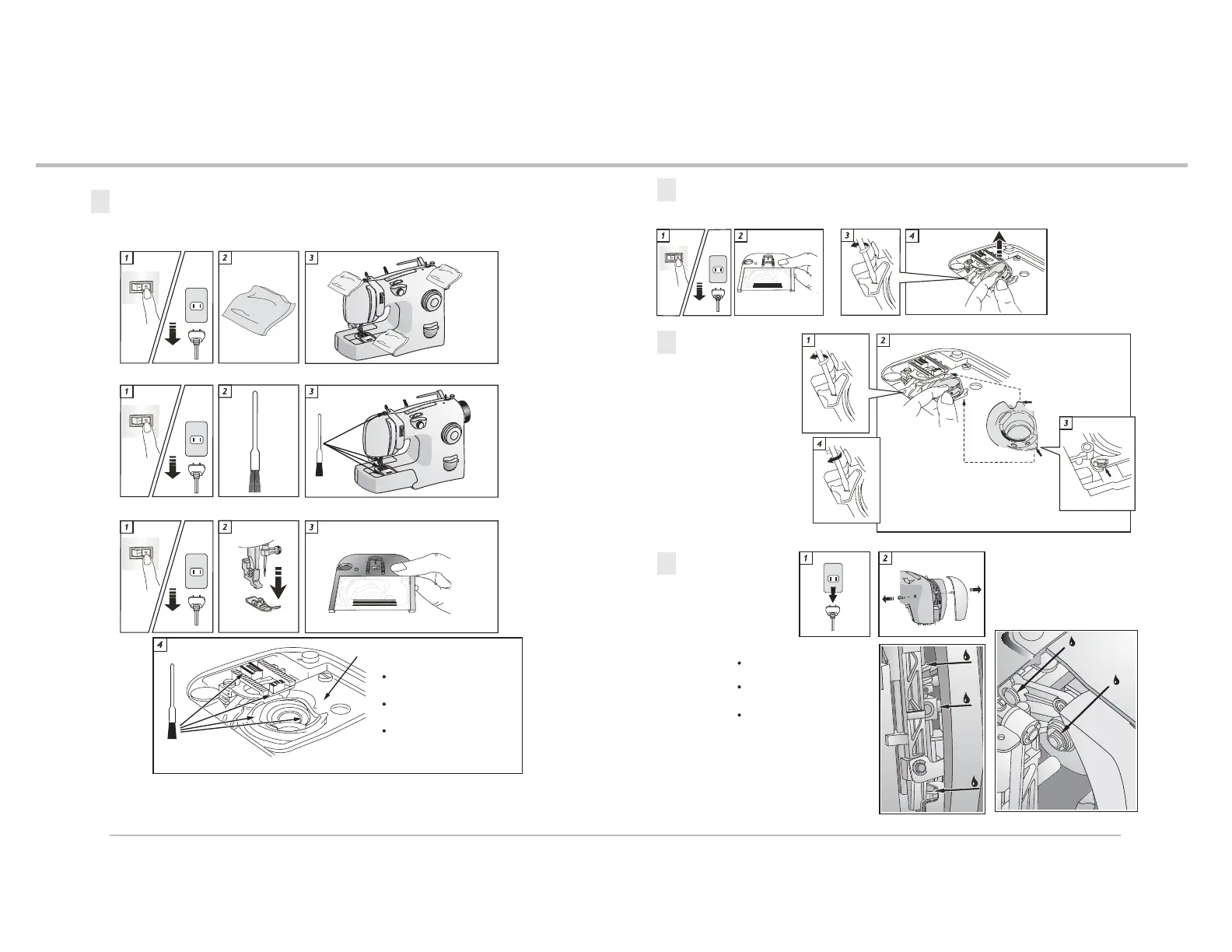 1

2

3

1

2

3

1

2

3

4

1

2

3

4

1

2

3

4

1

2